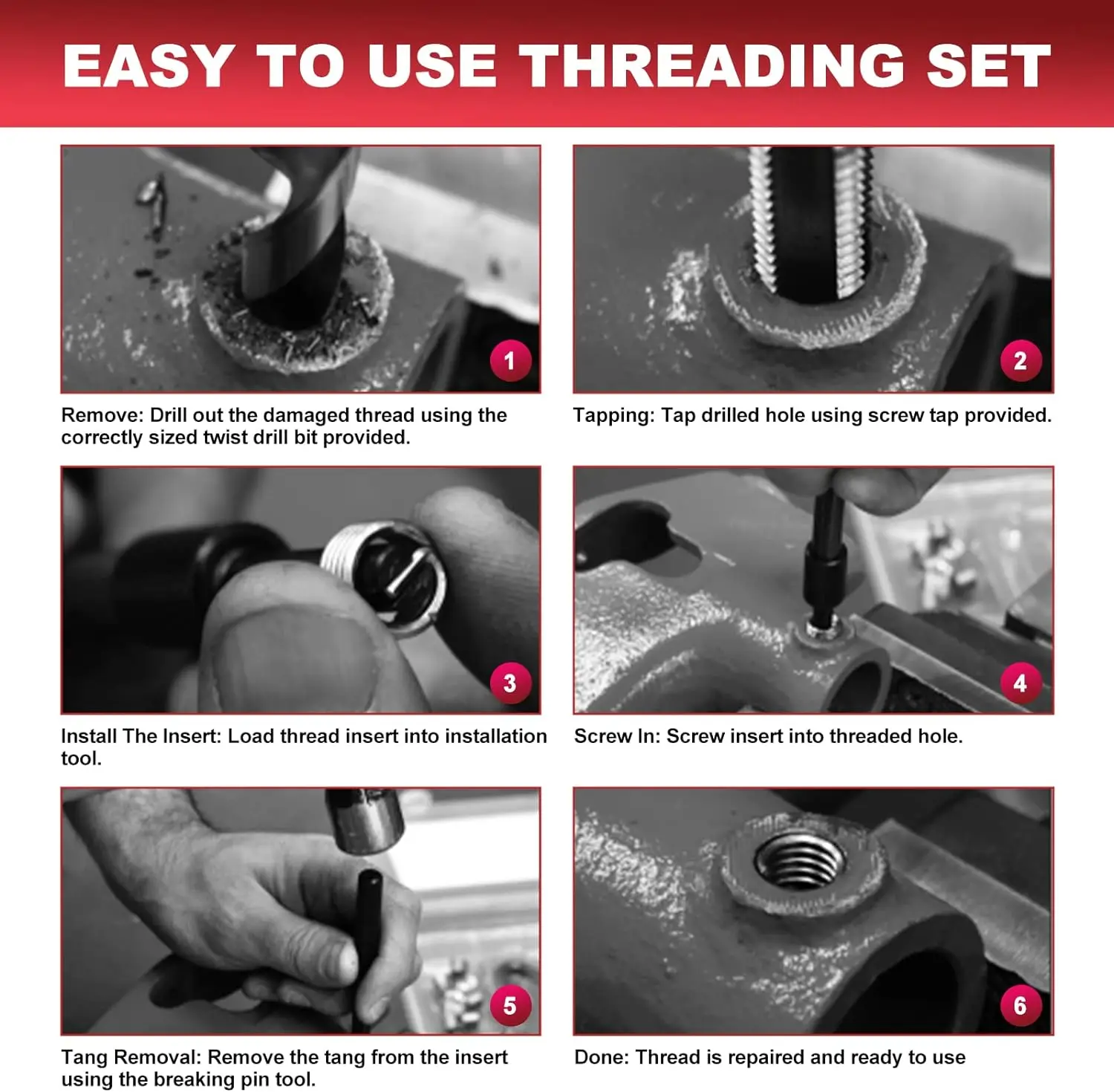 EASY TO USE THREADING SET

1

Remove: Drill out the damaged thread using the correctly sized twist drill bit provided.

2

Tapping: Tap drilled hole using screw tap provided.

3

Install The Insert: Load thread insert into installation tool.

4

Screw In: Screw insert into threaded hole.

5

Tang Removal: Remove the tang from the insert using the breaking pin tool.

6

Done: Thread is repaired and ready to use