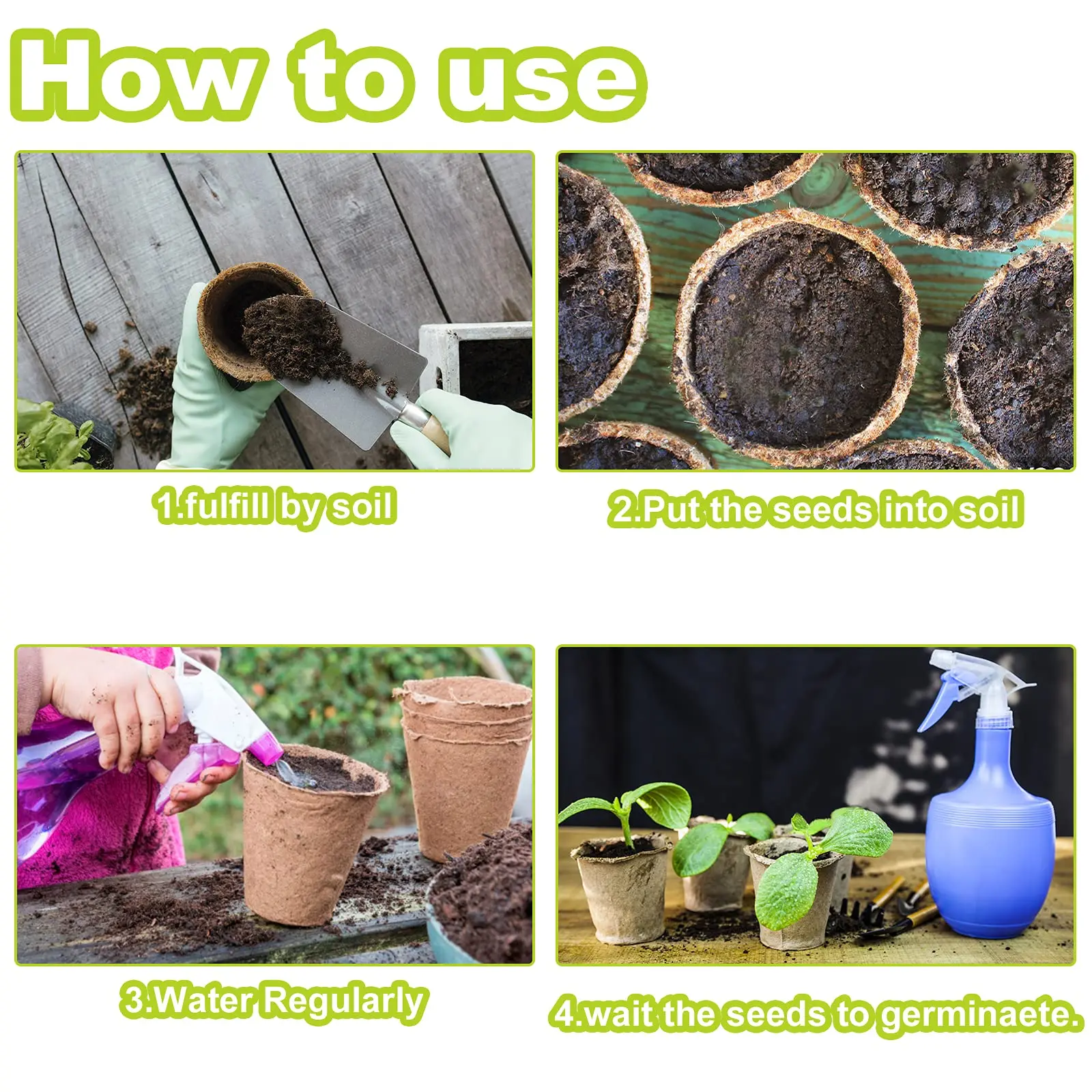 How to use

1.fulfill by soil

2.Put the seeds into soil

3.Water Regularly

4.wait the seeds to germinaete.