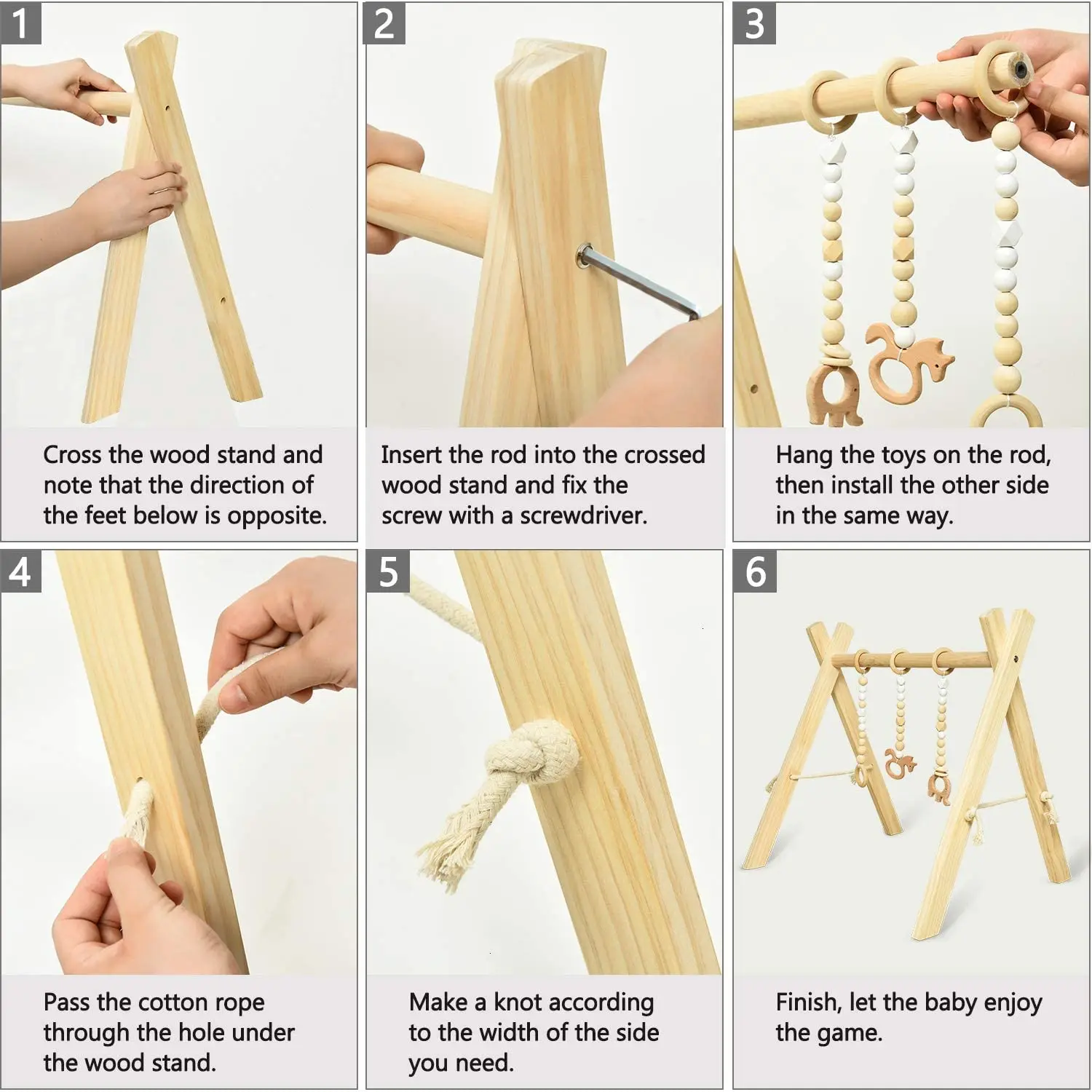 1

Cross the wood stand and note that the direction of the feet below is opposite.

2

Insert the rod into the crossed wood stand and fix the screw with a screwdriver.

3

Hang the toys on the rod, then install the other side in the same way.

4

Pass the cotton rope through the hole under the wood stand.

5

Make a knot according to the width of the side you need.

6

Finish, let the baby enjoy the game.