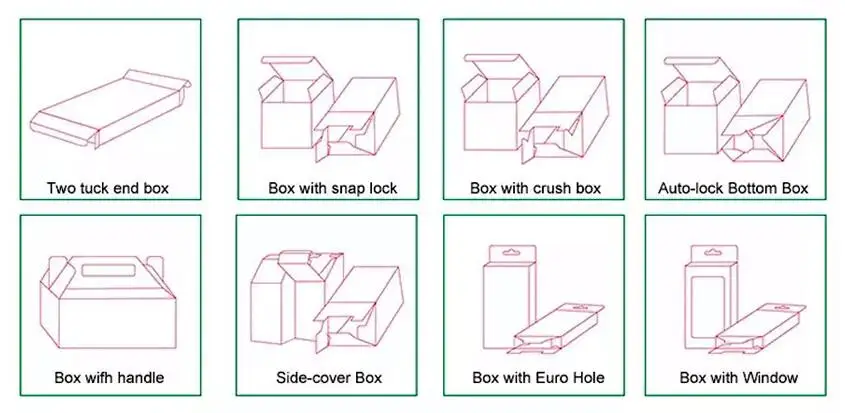 Two tuck end box

Box with snap lock

Box with crush box

Auto-lock Bottom Box

Box wifh handle

Side-cover Box

Box with Euro Hole

Box with Window