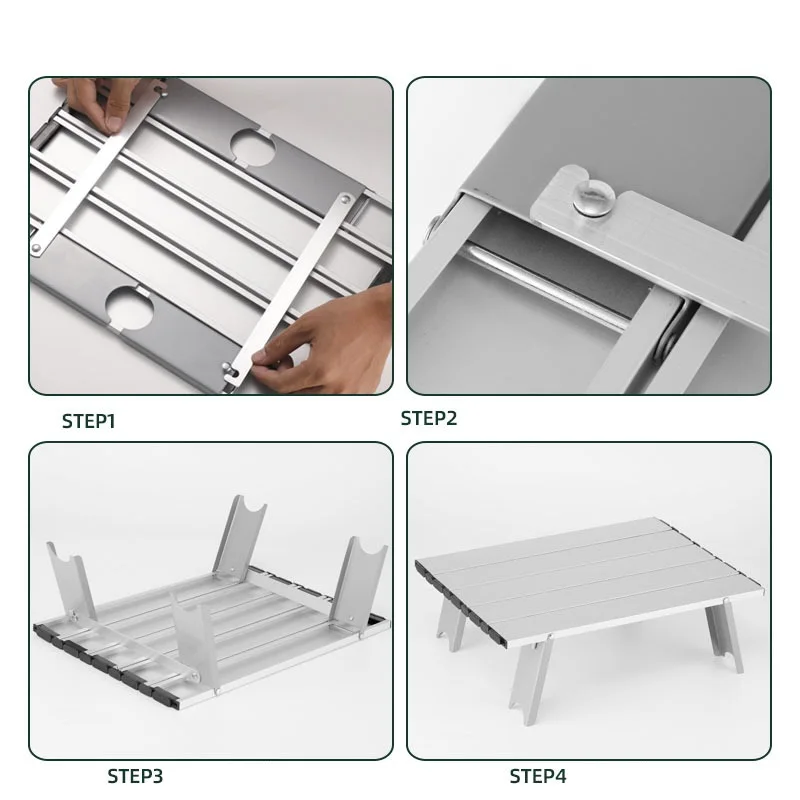 STEP1

STEP2

STEP3

STEP4