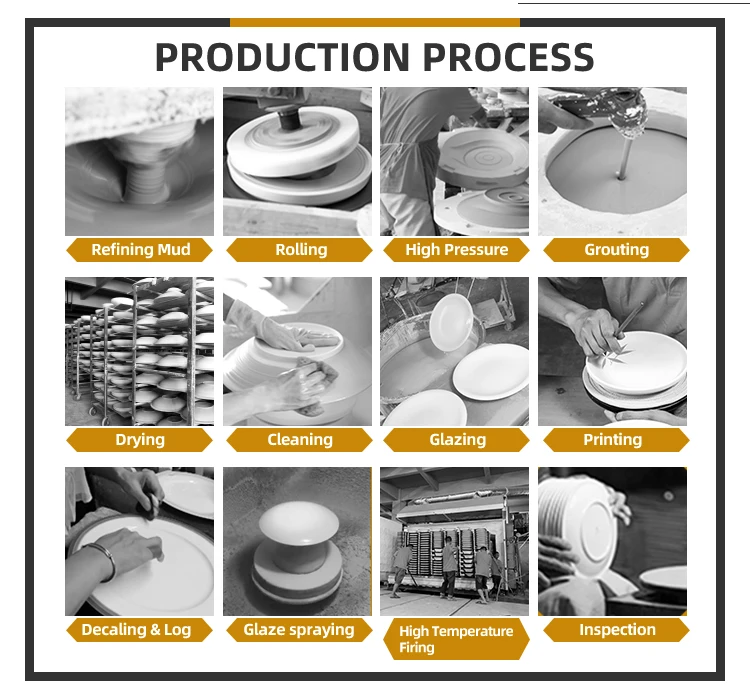 PRODUCTION PROCESS

Refining Mud

Rolling

High Pressure

Grouting

Drying

Cleaning

Glazing

Printing

Decaling & Log

Glaze spraying

High Temperature Firing

Inspection