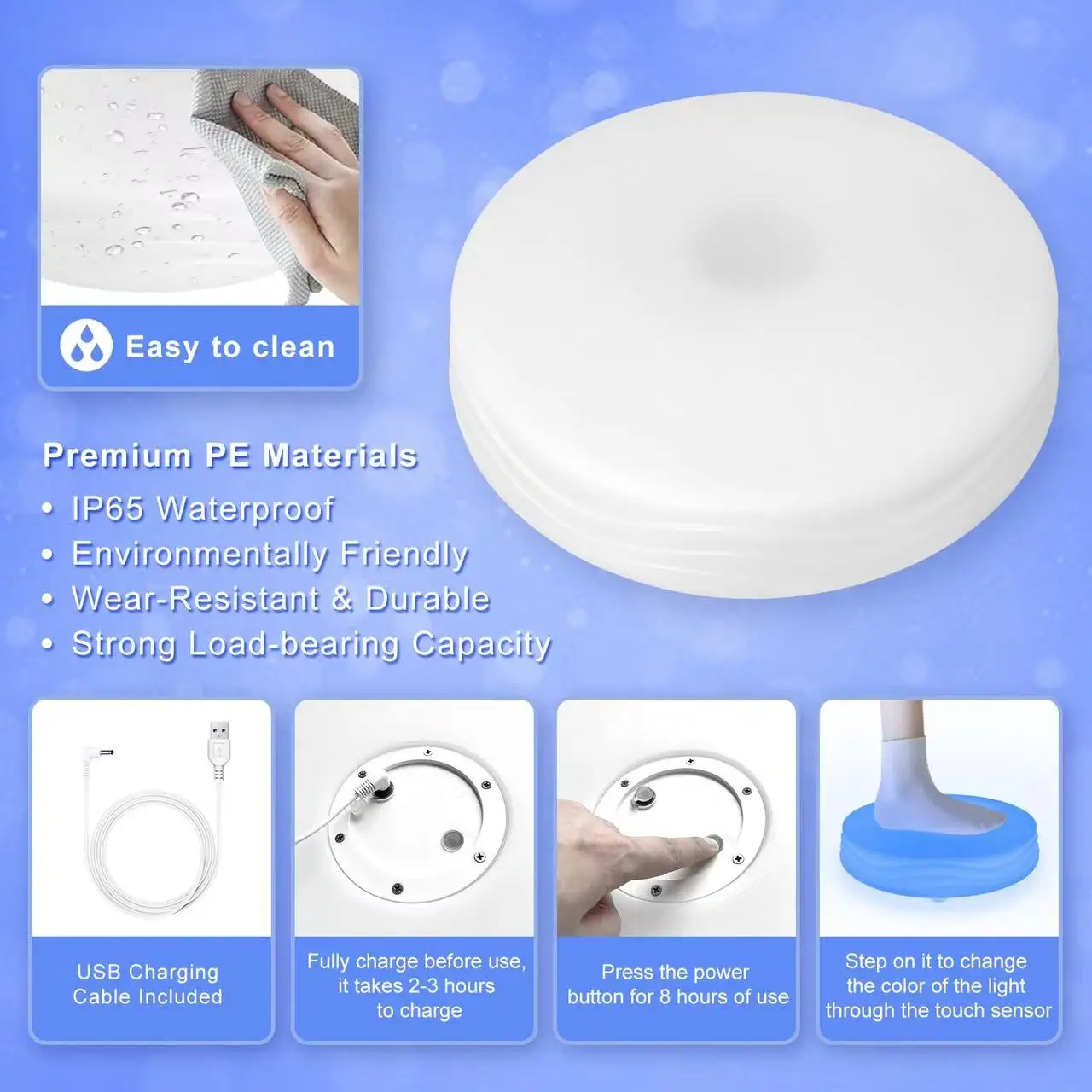 Easy to clean

Premium PE Materials
• IP65 Waterproof
• Environmentally Friendly
• Wear-Resistant & Durable
• Strong Load-bearing Capacity

USB Charging Cable Included

Fully charge before use, it takes 2-3 hours to charge

Press the power button for 8 hours of use

Step on it to change the color of the light through the touch sensor