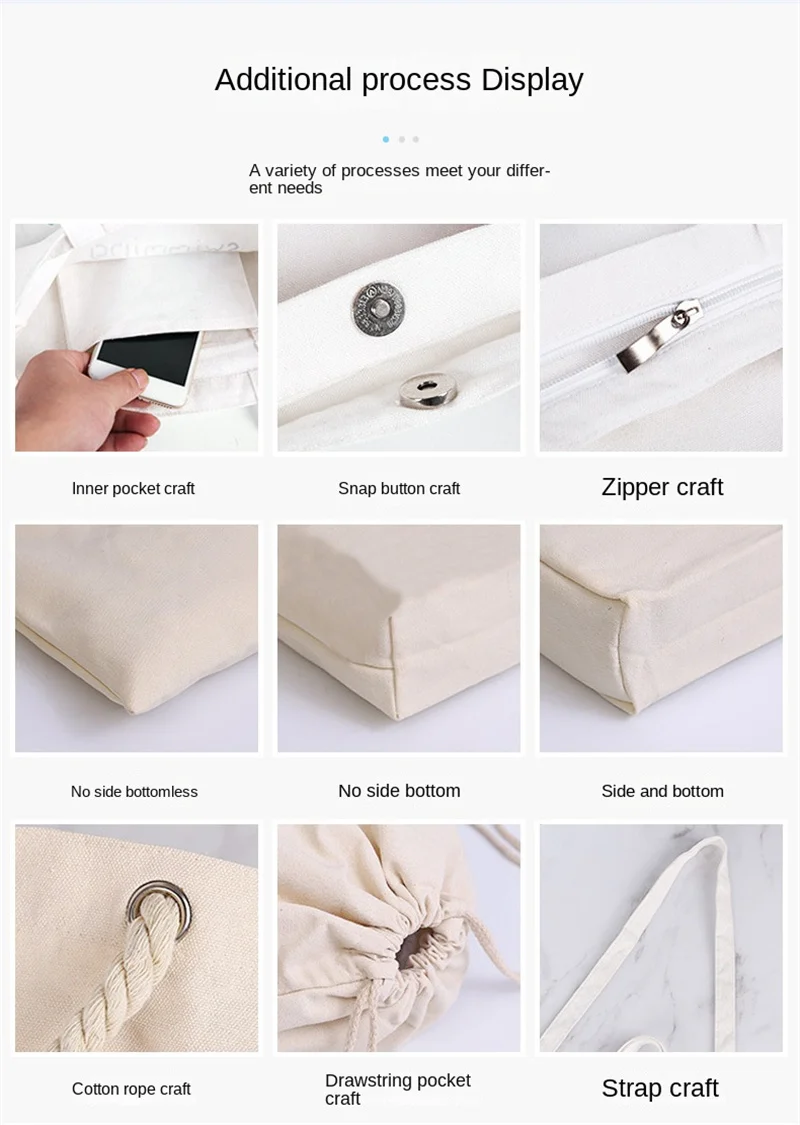 Additional process Display

A variety of processes meet your different needs

Inner pocket craft

Snap button craft

Zipper craft

No side bottomless

No side bottom

Side and bottom

Cotton rope craft

Drawstring pocket craft

Strap craft