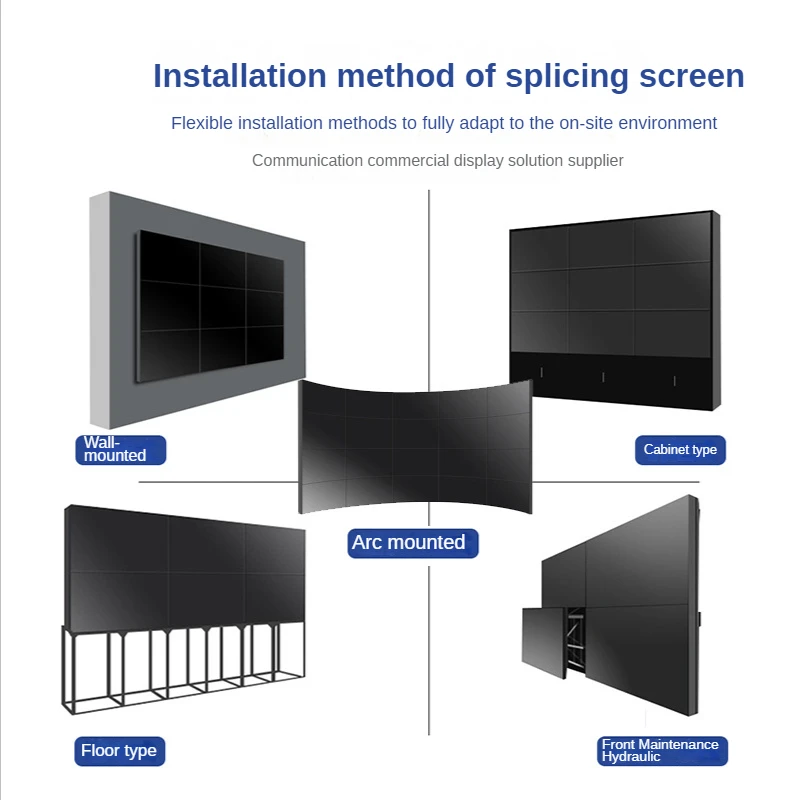 Installation method of splicing screen

Flexible installation methods to fully adapt to the on-site environment

Communication commercial display solution supplier

Wall-mounted

Cabinet type

Arc mounted

Floor type

Front Maintenance Hydraulic