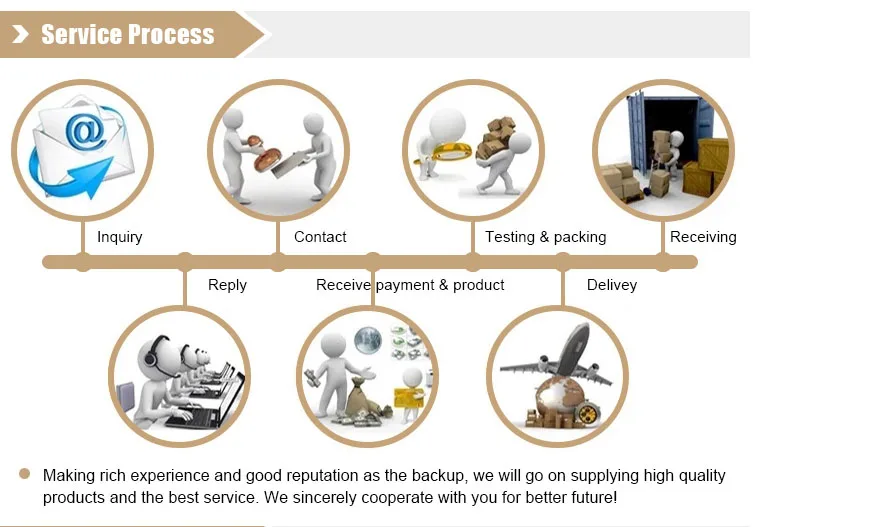 Service Process

Inquiry

Contact

Testing & packing

Receiving

Reply

Receive payment & product

Delivey

Making rich experience and good reputation as the backup, we will go on supplying high quality products and the best service. We sincerely cooperate with you for better future!