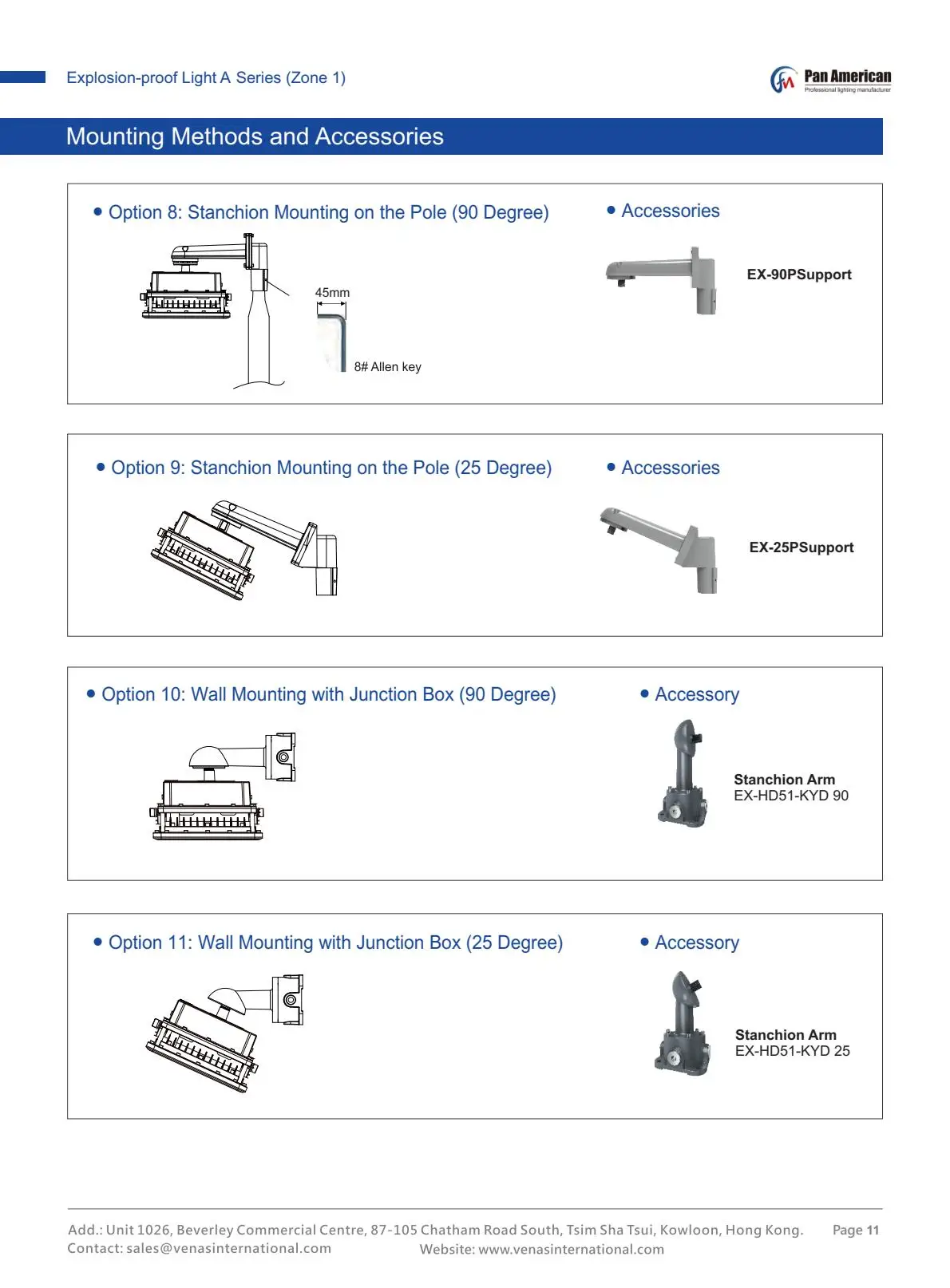 Explosion-proof Light A Series (Zone 1)

Pan American
Professional lighting manufacturer

Mounting Methods and Accessories

• Option 8: Stanchion Mounting on the Pole (90 Degree)

45mm

8# Allen key

• Accessories

EX-90PSupport

• Option 9: Stanchion Mounting on the Pole (25 Degree)

• Accessories

EX-25PSupport

• Option 10: Wall Mounting with Junction Box (90 Degree)

• Accessory

Stanchion Arm
EX-HD51-KYD 90

• Option 11: Wall Mounting with Junction Box (25 Degree)

• Accessory

Stanchion Arm
EX-HD51-KYD 25

Add.: Unit 1026, Beverley Commercial Centre, 87-105 Chatham Road South, Tsim Sha Tsui, Kowloon, Hong Kong.
Contact: sales@venasinternational.com
Website: www.venasinternational.com

Page 11