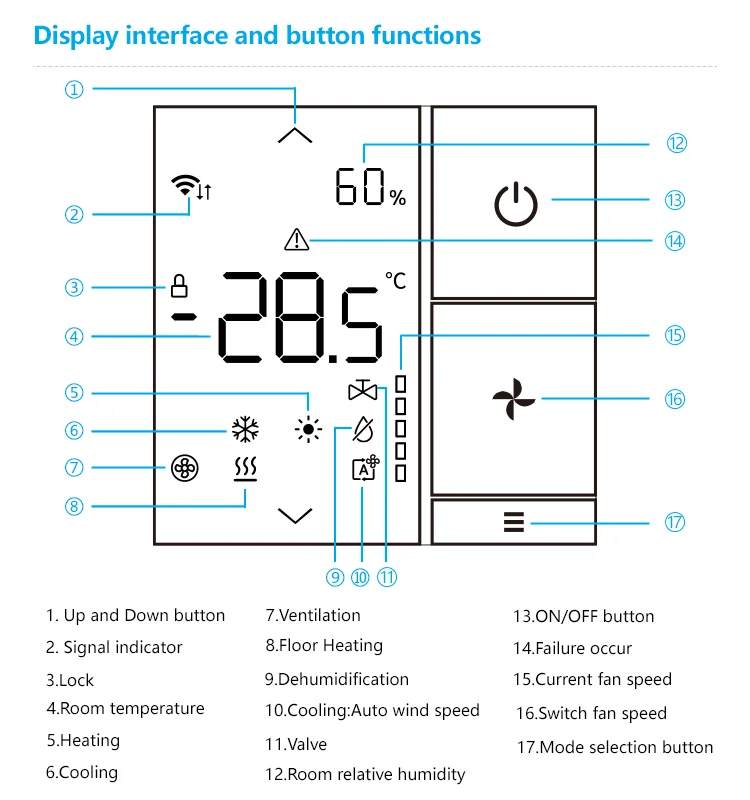 Display interface and button functions

①
②
③
④
⑤
⑥
⑦
⑧
60%
-28.5 °C
A
⑨ ⑩ ⑪
⑫
⑬
⑭
⑮
⑯
⑰

1. Up and Down button
2. Signal indicator
3.Lock
4.Room temperature
5.Heating
6.Cooling

7.Ventilation
8.Floor Heating
9.Dehumidification
10.Cooling:Auto wind speed
11.Valve
12.Room relative humidity

13.ON/OFF button
14.Failure occur
15.Current fan speed
16.Switch fan speed
17.Mode selection button