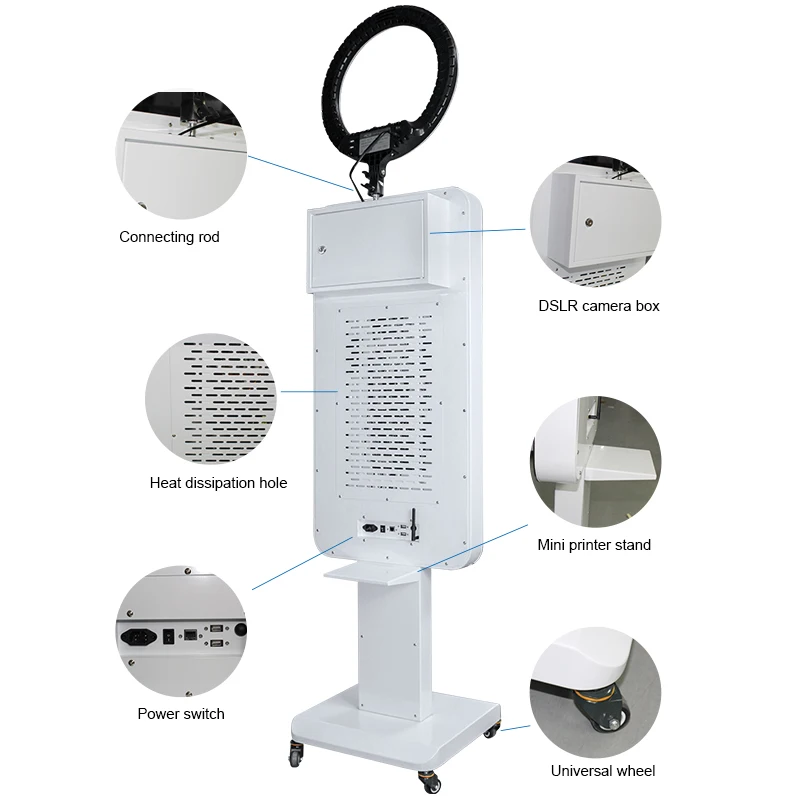 Connecting rod

DSLR camera box

Heat dissipation hole

Mini printer stand

Power switch

Universal wheel