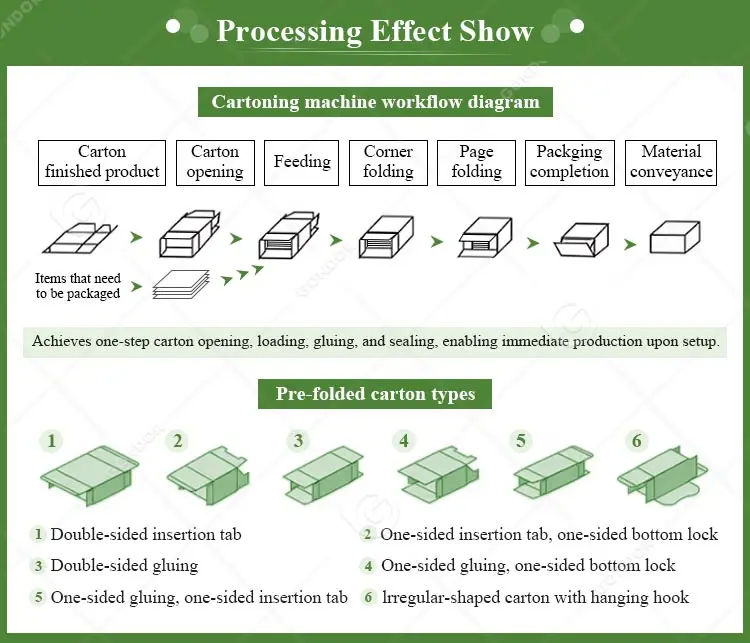 Processing Effect Show

Cartoning machine workflow diagram

Carton finished product

Carton opening

Feeding

Corner folding

Page folding

Packging completion

Material conveyance

Items that need to be packaged

Achieves one-step carton opening, loading, gluing, and sealing, enabling immediate production upon setup.

Pre-folded carton types

1 2 3 4 5 6

1 Double-sided insertion tab

2 One-sided insertion tab, one-sided bottom lock

3 Double-sided gluing

4 One-sided gluing, one-sided bottom lock

5 One-sided gluing, one-sided insertion tab

6 lrregular-shaped carton with hanging hook