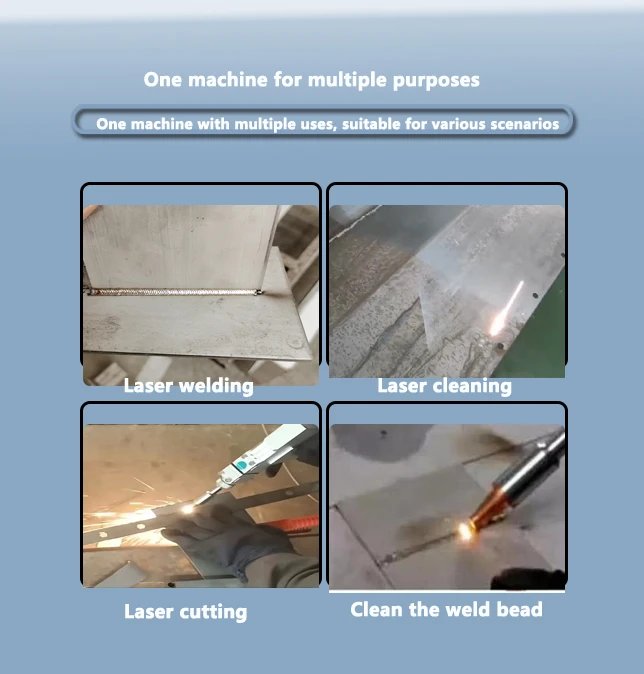 One machine for multiple purposes

One machine with multiple uses, suitable for various scenarios

Laser welding

Laser cleaning

Laser cutting

Clean the weld bead