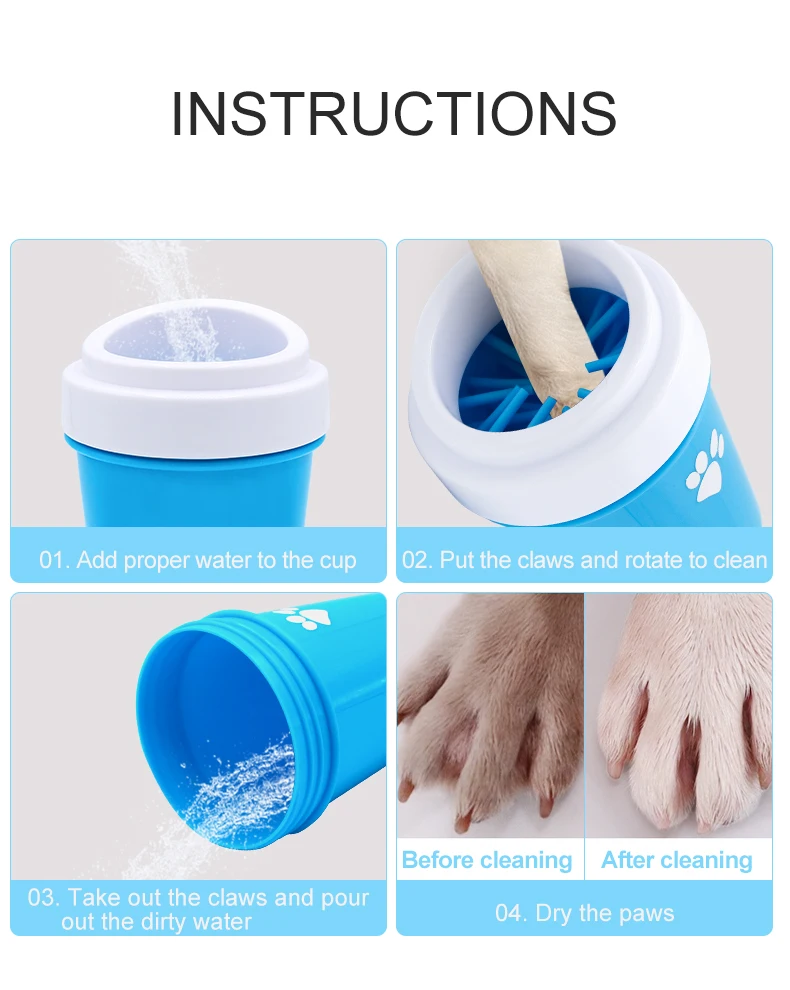 INSTRUCTIONS

01. Add proper water to the cup

02. Put the claws and rotate to clean

03. Take out the claws and pour out the dirty water

Before cleaning

After cleaning

04. Dry the paws