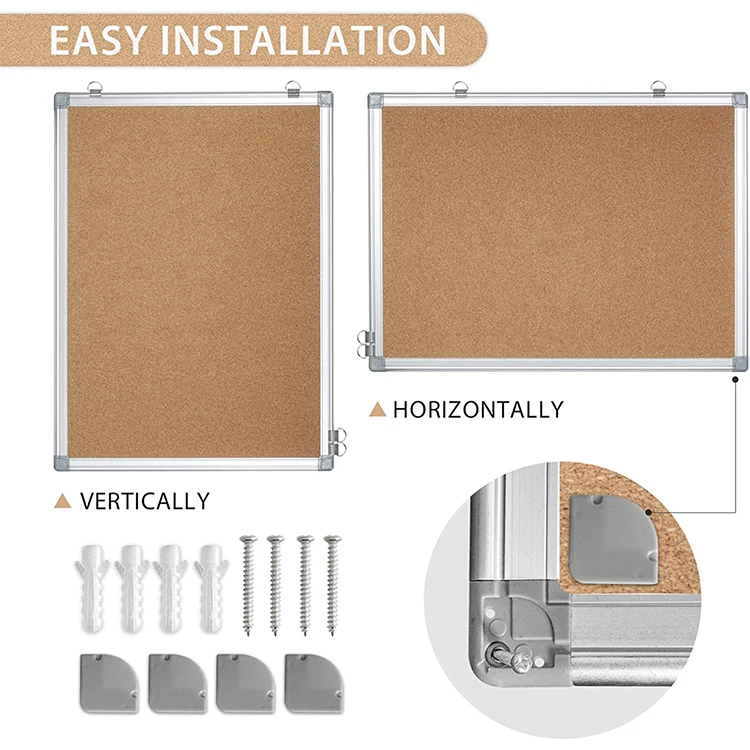 EASY INSTALLATION

HORIZONTALLY

VERTICALLY