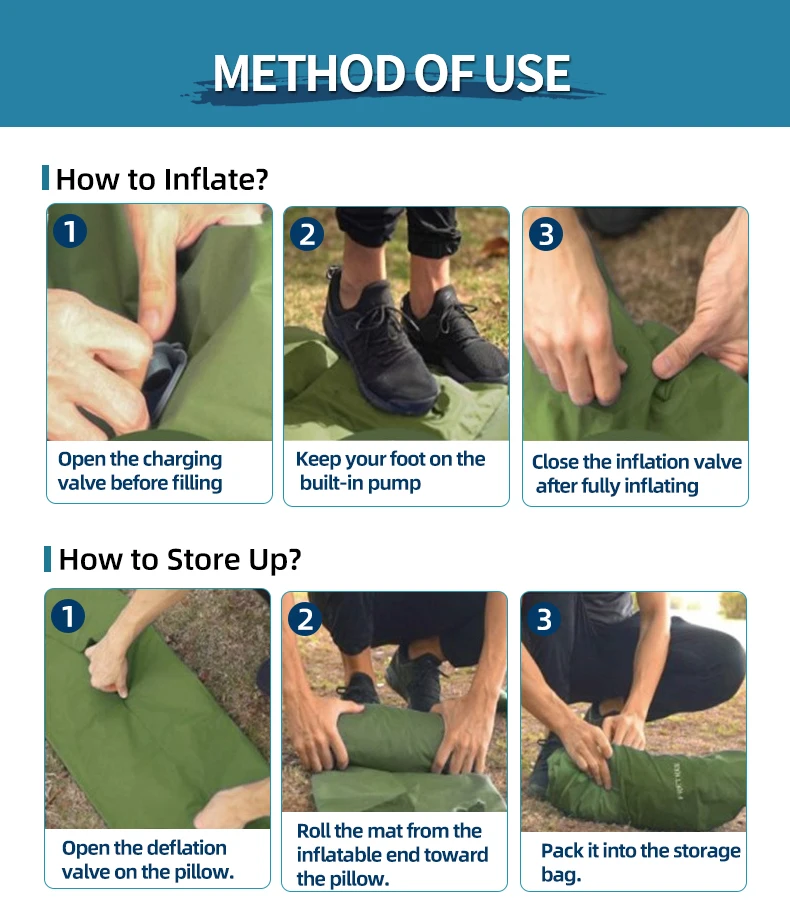 METHOD OF USE

How to Inflate?

1
Open the charging valve before filling

2
Keep your foot on the built-in pump

3
Close the inflation valve after fully inflating

How to Store Up?

1
Open the deflation valve on the pillow.

2
Roll the mat from the inflatable end toward the pillow.

3
Pack it into the storage bag.