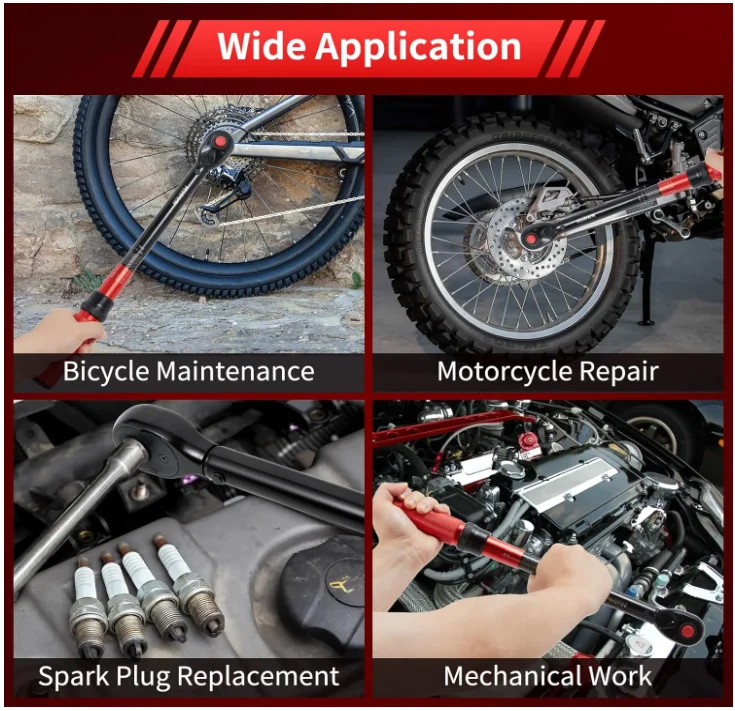 Wide Application

Bicycle Maintenance

Motorcycle Repair

Spark Plug Replacement

Mechanical Work