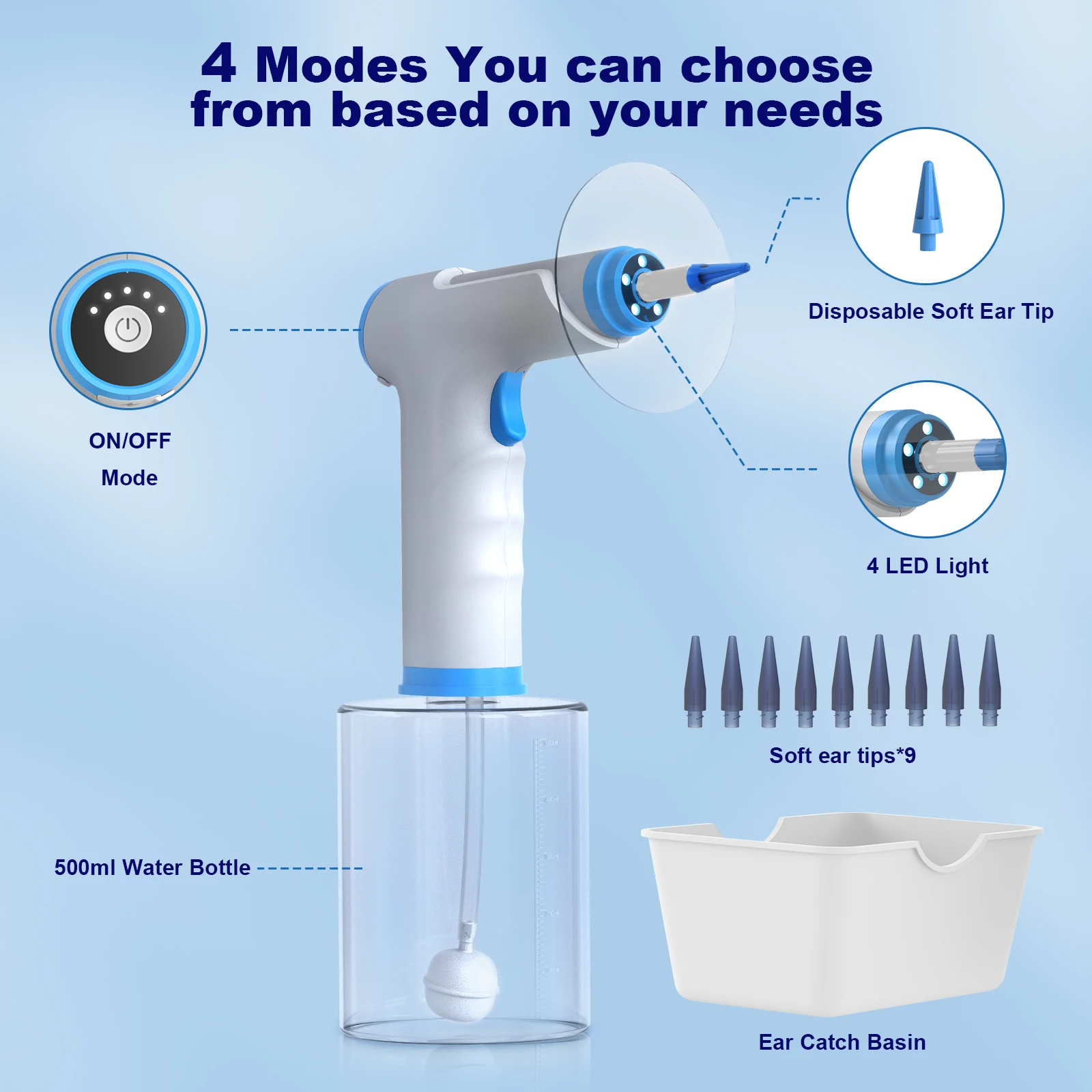 4 Modes You can choose from based on your needs

ON/OFF
Mode

Disposable Soft Ear Tip

4 LED Light

Soft ear tips*9

500ml Water Bottle

Ear Catch Basin