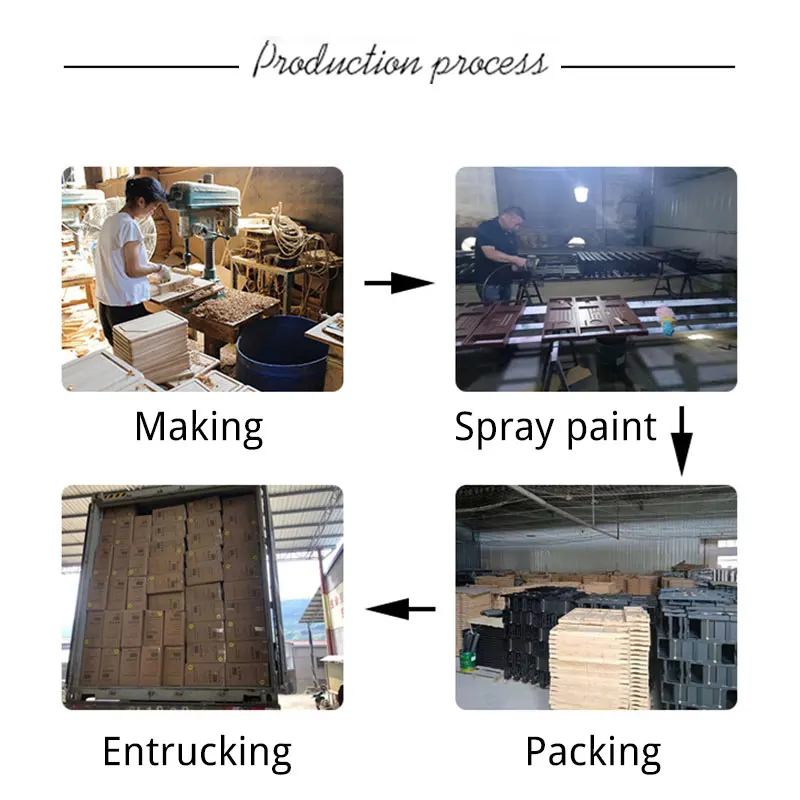 Production process

Making

Spray paint

Entrucking

Packing