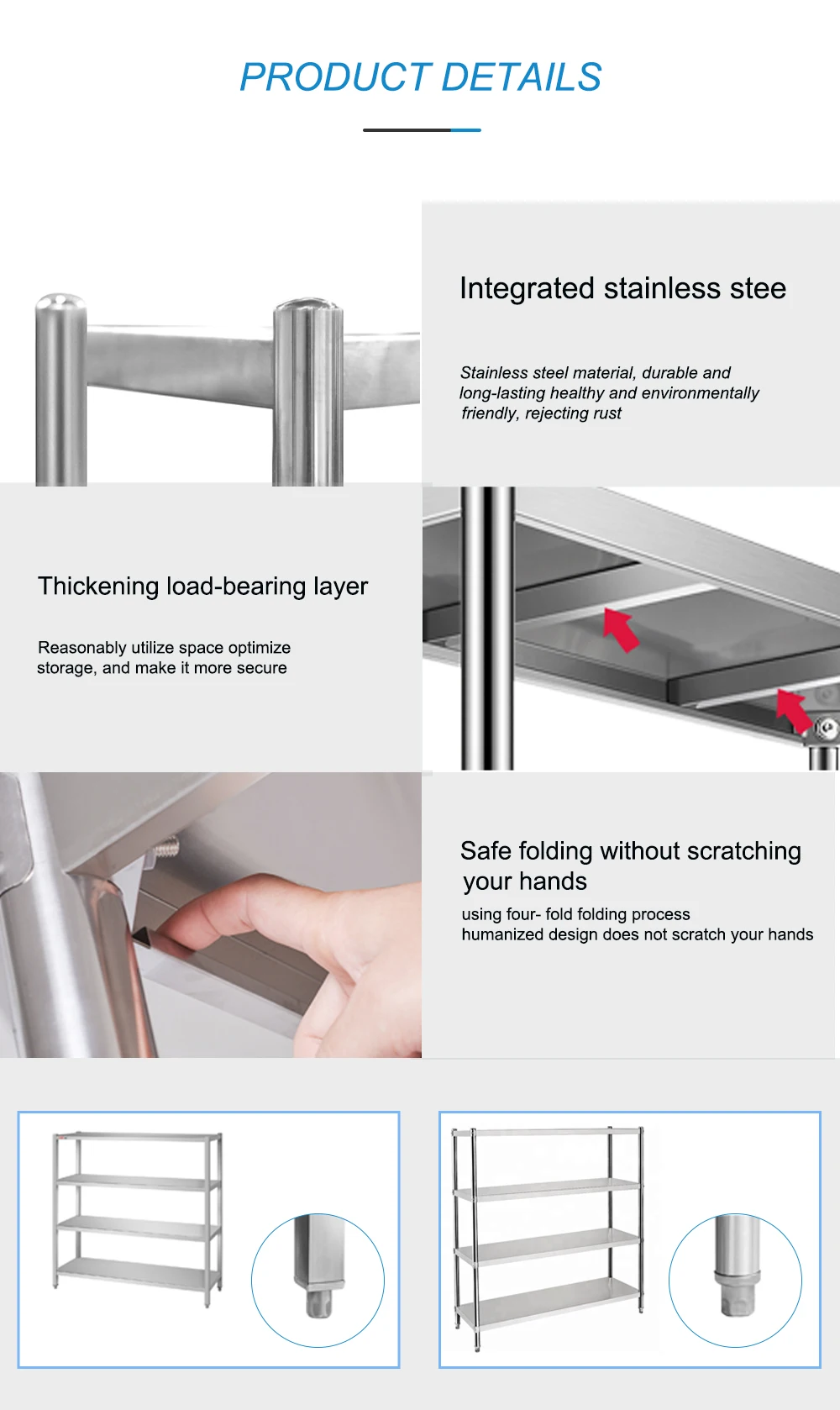 PRODUCT DETAILS

Integrated stainless stee

Stainless steel material, durable and long-lasting healthy and environmentally friendly, rejecting rust

Thickening load-bearing layer

Reasonably utilize space optimize storage, and make it more secure

Safe folding without scratching your hands

using four- fold folding process
humanized design does not scratch your hands