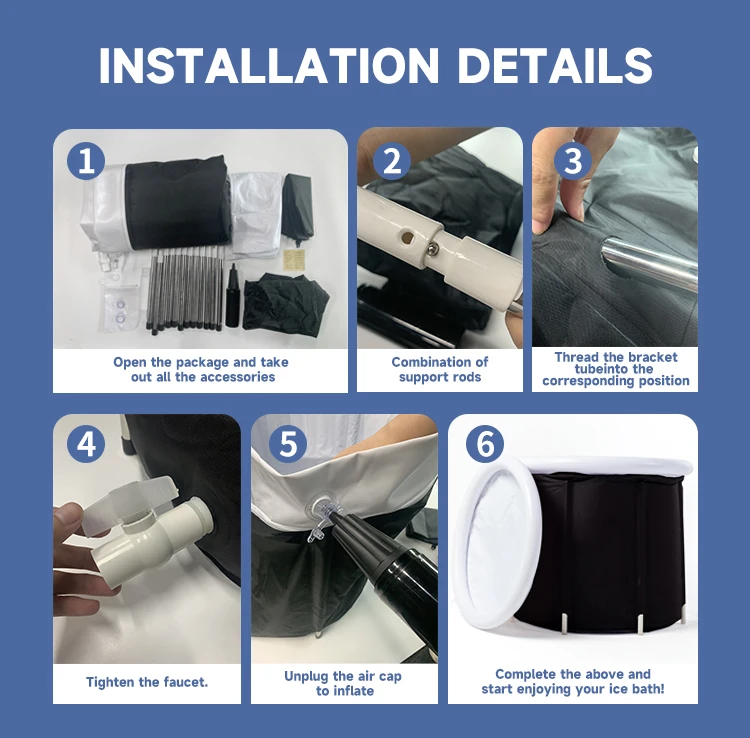 INSTALLATION DETAILS

1

Open the package and take out all the accessories

2

Combination of support rods

3

Thread the bracket tubeinto the corresponding position

4

Tighten the faucet.

5

Unplug the air cap to inflate

6

Complete the above and start enjoying your ice bath!