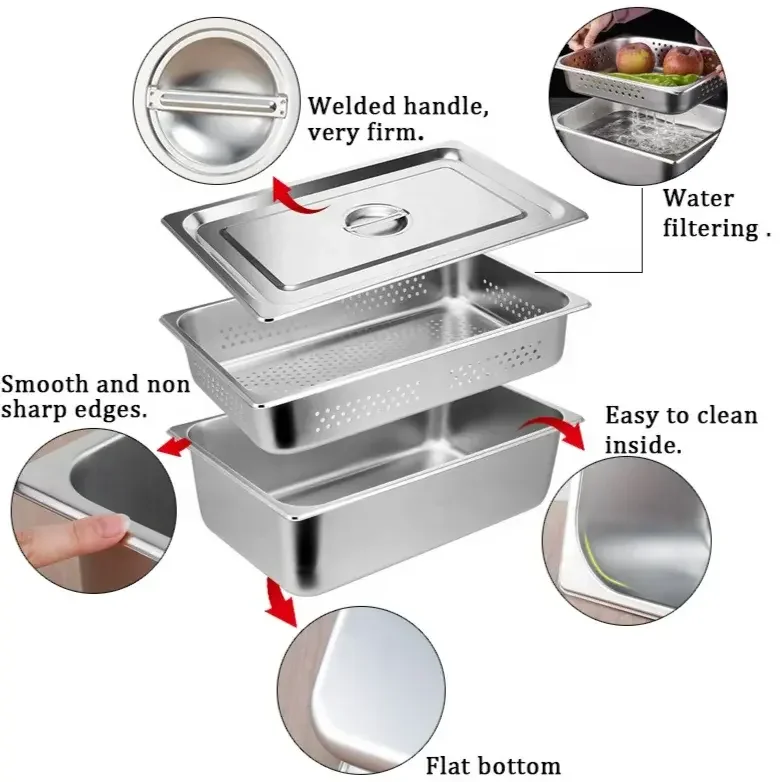 Welded handle, very firm.

Water filtering .

Smooth and non sharp edges.

Easy to clean inside.

Flat bottom