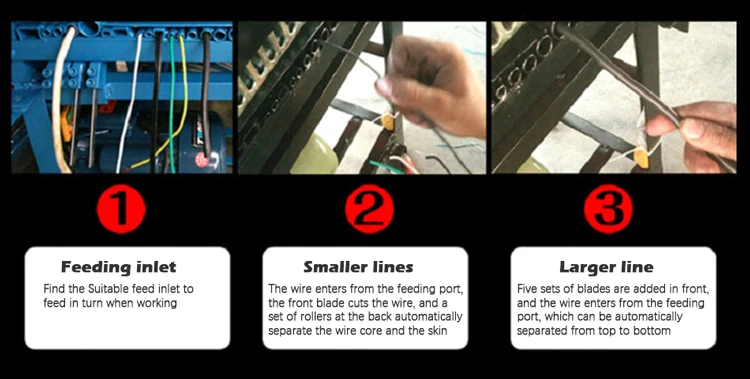 1

Feeding inlet

Find the Suitable feed inlet to feed in turn when working

2

Smaller lines

The wire enters from the feeding port, the front blade cuts the wire, and a set of rollers at the back automatically separate the wire core and the skin

3

Larger line

Five sets of blades are added in front, and the wire enters from the feeding port, which can be automatically separated from top to bottom