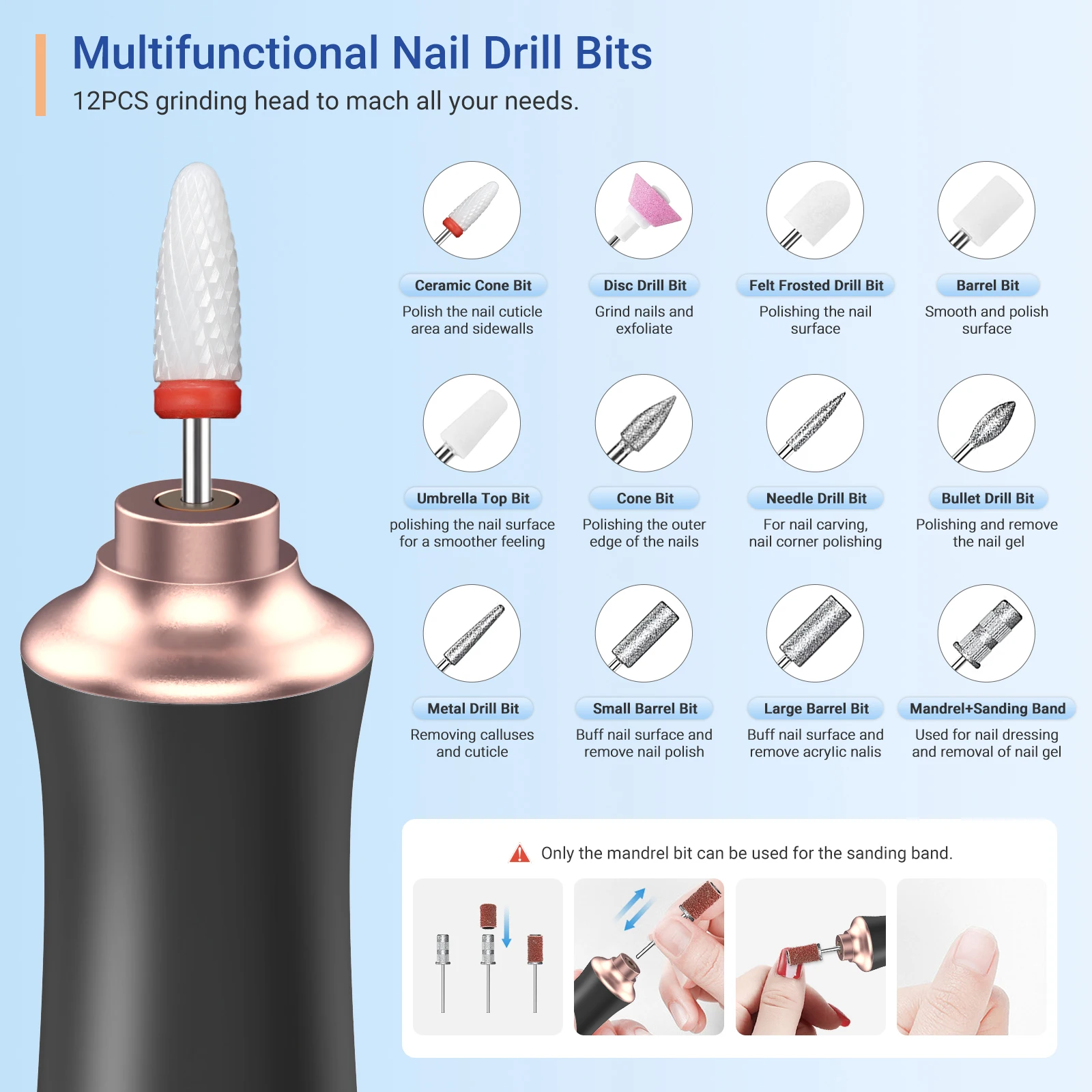 Multifunctional Nail Drill Bits

12PCS grinding head to mach all your needs.

Ceramic Cone Bit
Polish the nail cuticle area and sidewalls

Disc Drill Bit
Grind nails and exfoliate

Felt Frosted Drill Bit
Polishing the nail surface

Barrel Bit
Smooth and polish surface

Umbrella Top Bit
polishing the nail surface for a smoother feeling

Cone Bit
Polishing the outer edge of the nails

Needle Drill Bit
For nail carving, nail corner polishing

Bullet Drill Bit
Polishing and remove the nail gel

Metal Drill Bit
Removing calluses and cuticle

Small Barrel Bit
Buff nail surface and remove nail polish

Large Barrel Bit
Buff nail surface and remove acrylic nalis

Mandrel+Sanding Band
Used for nail dressing and removal of nail gel

Only the mandrel bit can be used for the sanding band.