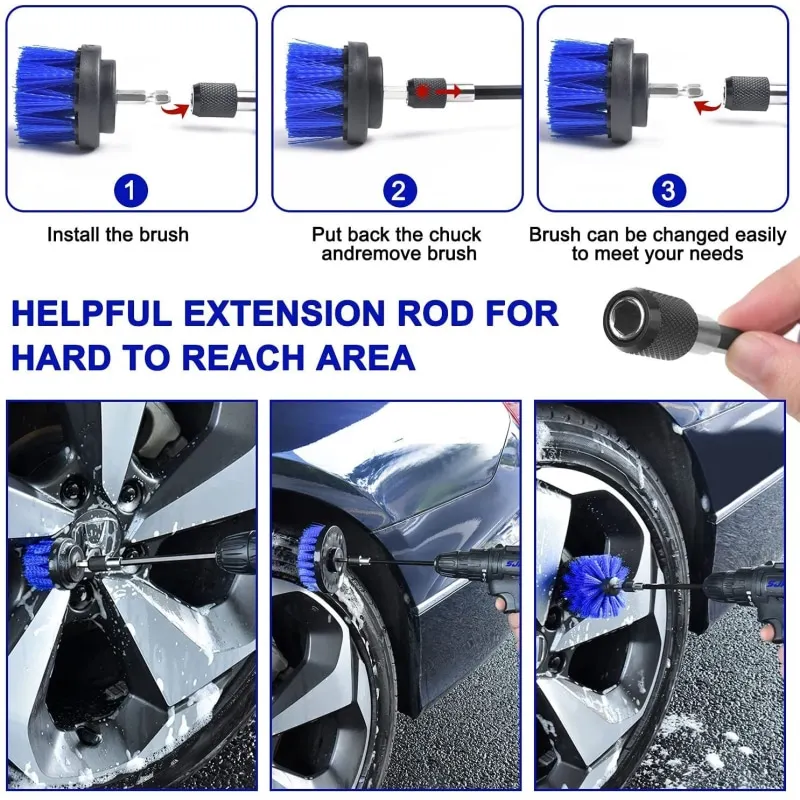 1
Install the brush

2
Put back the chuck andremove brush

3
Brush can be changed easily to meet your needs

HELPFUL EXTENSION ROD FOR HARD TO REACH AREA