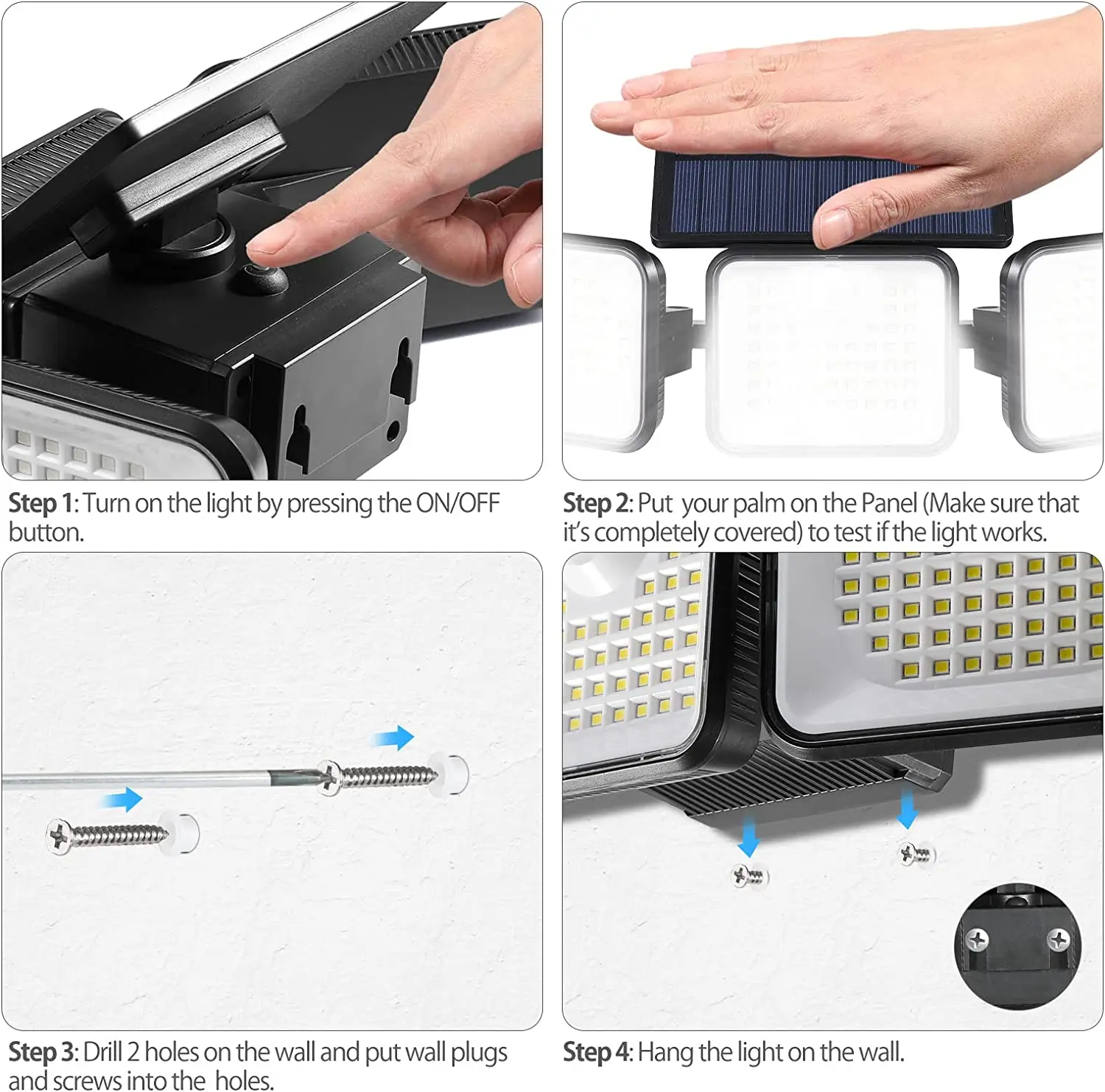 Step 1: Turn on the light by pressing the ON/OFF button.

Step 2: Put your palm on the Panel (Make sure that it's completely covered) to test if the light works.

Step 3: Drill 2 holes on the wall and put wall plugs and screws into the holes.

Step 4: Hang the light on the wall.