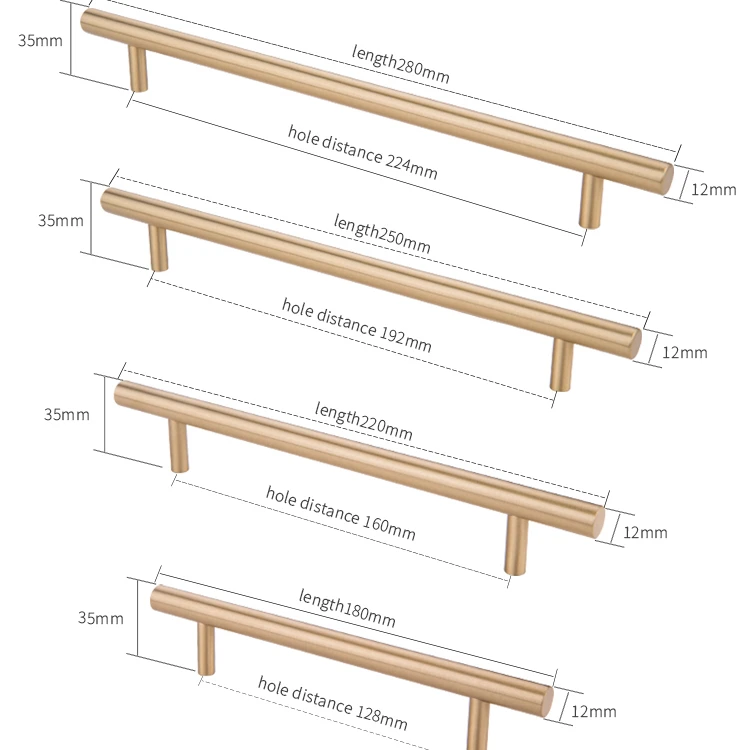 35mm
length280mm
hole distance 224mm
12mm

35mm
length250mm
hole distance 192mm
12mm

35mm
length220mm
hole distance 160mm
12mm

35mm
length180mm
hole distance 128mm
12mm