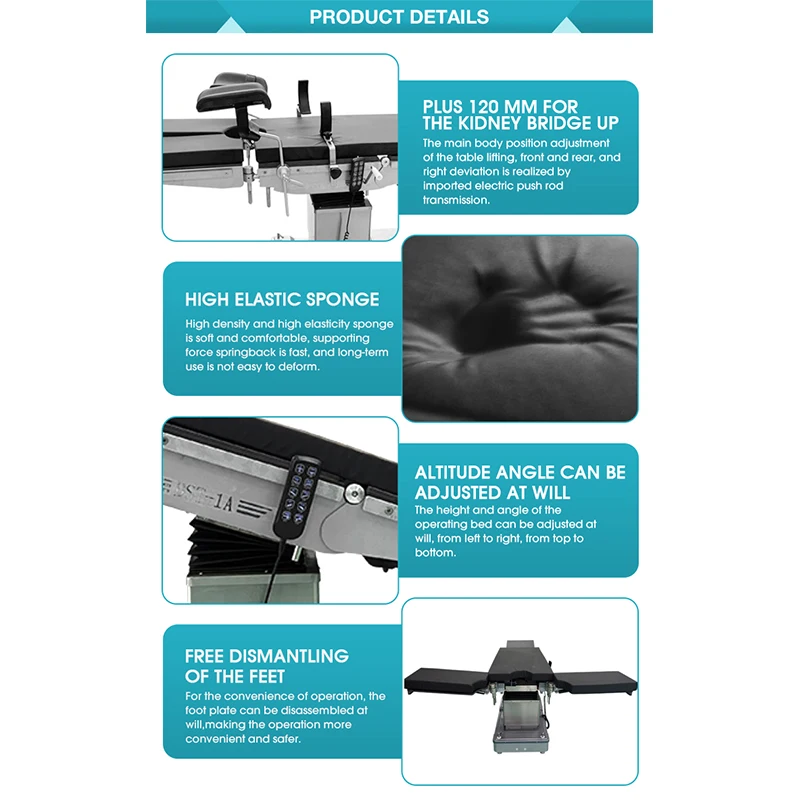 PRODUCT DETAILS

PLUS 120 MM FOR THE KIDNEY BRIDGE UP
The main body position adjustment of the table lifting, front and rear, and right deviation is realized by imported electric push rod transmission.

HIGH ELASTIC SPONGE
High density and high elasticity sponge is soft and comfortable, supporting force springback is fast, and long-term use is not easy to deform.

BST-1A

ALTITUDE ANGLE CAN BE ADJUSTED AT WILL
The height and angle of the operating bed can be adjusted at will, from left to right, from top to bottom.

FREE DISMANTLING OF THE FEET
For the convenience of operation, the foot plate can be disassembled at will,making the operation more convenient and safer.