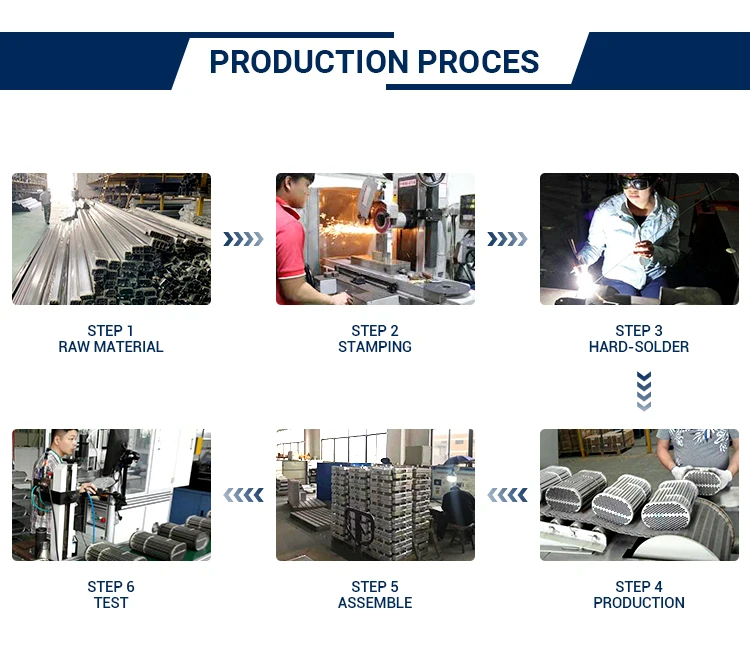 PRODUCTION PROCES

STEP 1
RAW MATERIAL

STEP 2
STAMPING

STEP 3
HARD-SOLDER

STEP 4
PRODUCTION

STEP 5
ASSEMBLE

STEP 6
TEST