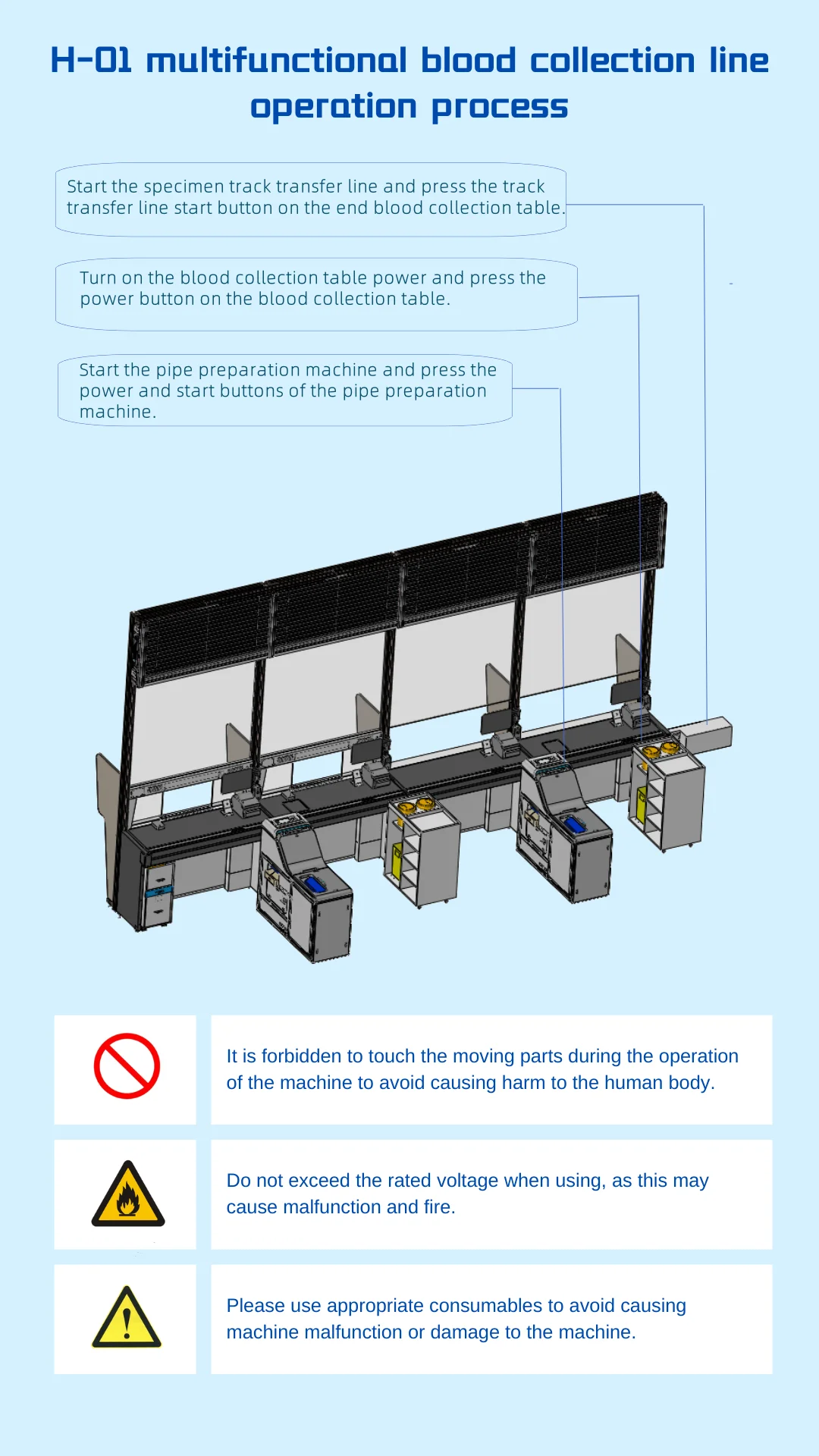 H-01 multifunctional blood collection line operation process

Start the specimen track transfer line and press the track transfer line start button on the end blood collection table.

Turn on the blood collection table power and press the power button on the blood collection table.

Start the pipe preparation machine and press the power and start buttons of the pipe preparation machine.

It is forbidden to touch the moving parts during the operation of the machine to avoid causing harm to the human body.

Do not exceed the rated voltage when using, as this may cause malfunction and fire.

Please use appropriate consumables to avoid causing machine malfunction or damage to the machine.