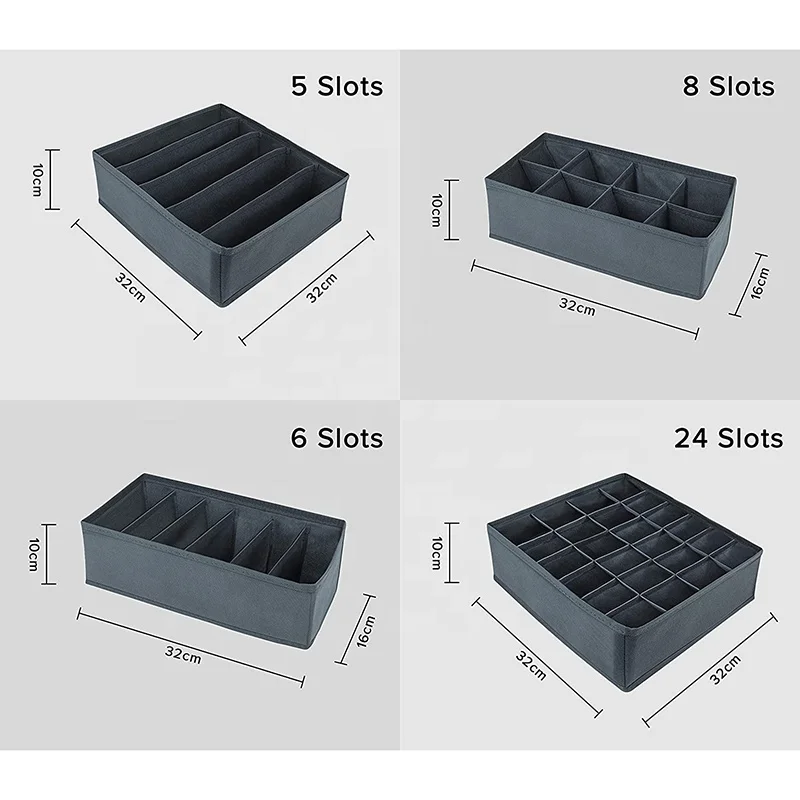 5 Slots

10cm

32cm

32cm

8 Slots

10cm

32cm

16cm

6 Slots

10cm

32cm

16cm

24 Slots

10cm

32cm

32cm