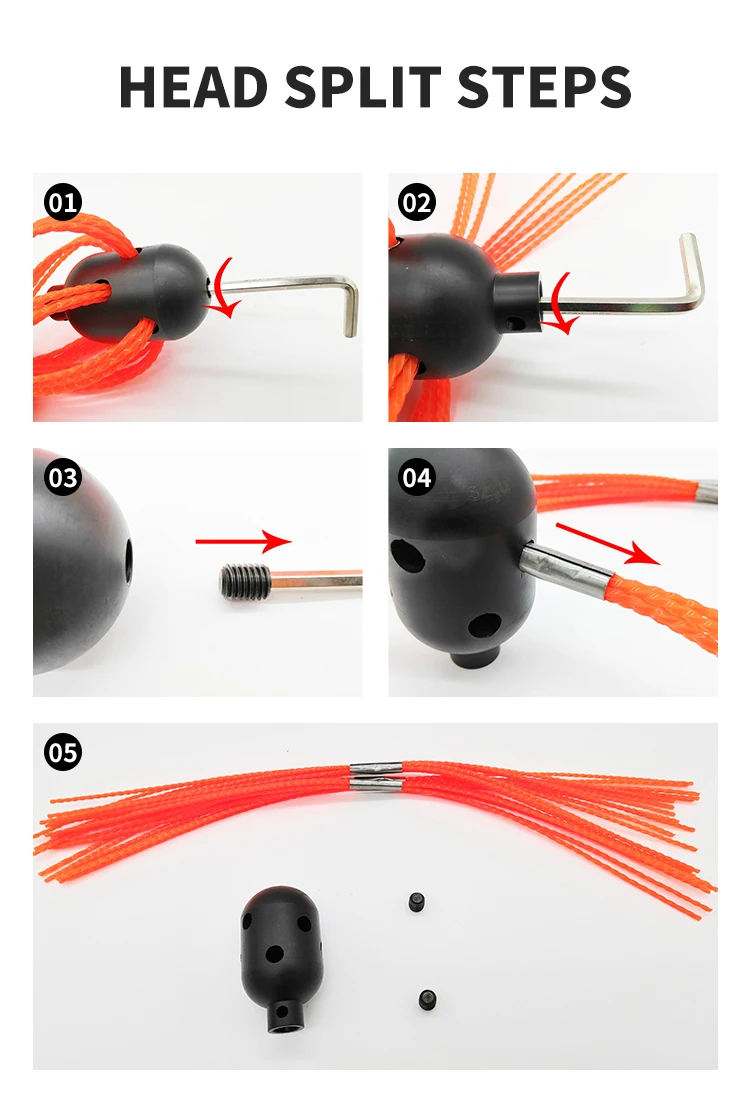 HEAD SPLIT STEPS

01

02

03

04

05