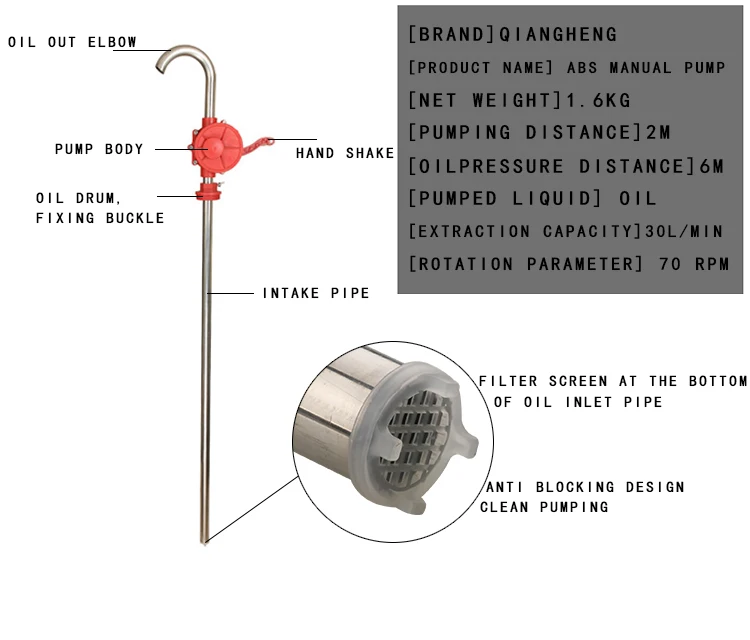 OIL OUT ELBOW

PUMP BODY

HAND SHAKE

OIL DRUM,
FIXING BUCKLE

INTAKE PIPE

[BRAND]QIANGHENG
[PRODUCT NAME] ABS MANUAL PUMP
[NET WEIGHT]1.6KG
[PUMPING DISTANCE]2M
[OILPRESSURE DISTANCE]6M
[PUMPED LIQUID] OIL
[EXTRACTION CAPACITY]30L/MIN
[ROTATION PARAMETER] 70 RPM

FILTER SCREEN AT THE BOTTOM OF OIL INLET PIPE

ANTI BLOCKING DESIGN
CLEAN PUMPING