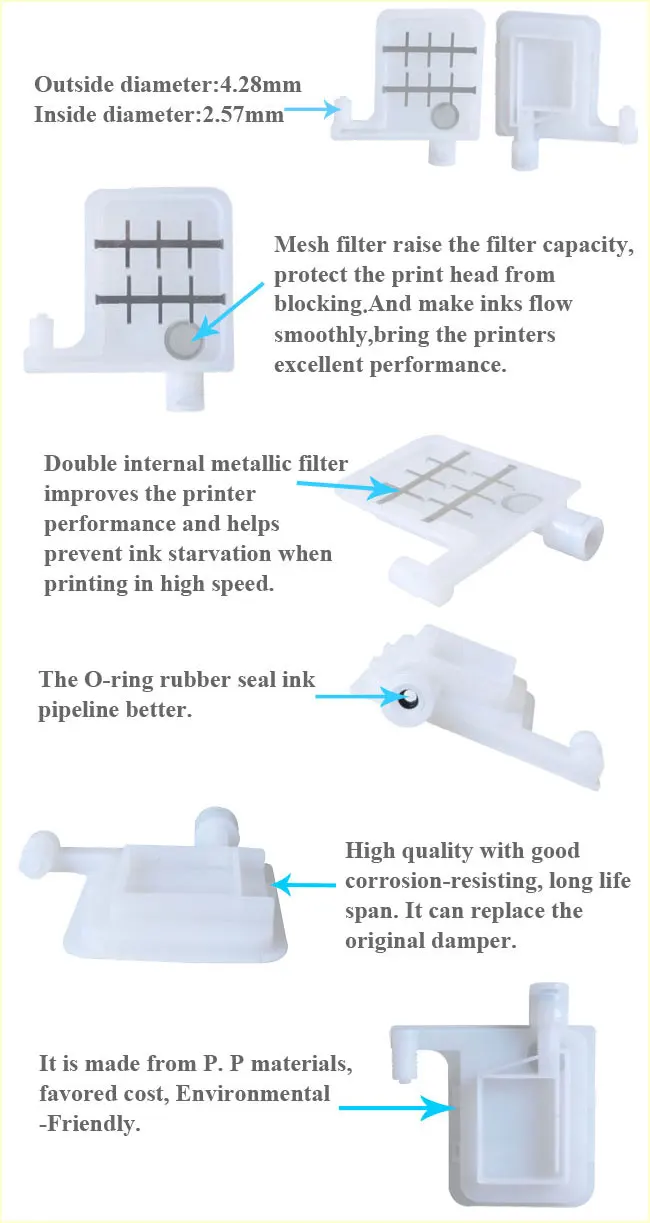 Outside diameter:4.28mm
Inside diameter:2.57mm

Mesh filter raise the filter capacity, protect the print head from blocking,And make inks flow smoothly,bring the printers excellent performance.

Double internal metallic filter improves the printer performance and helps prevent ink starvation when printing in high speed.

The O-ring rubber seal ink pipeline better.

High quality with good corrosion-resisting, long life span. It can replace the original damper.

It is made from P. P materials, favored cost, Environmental -Friendly.