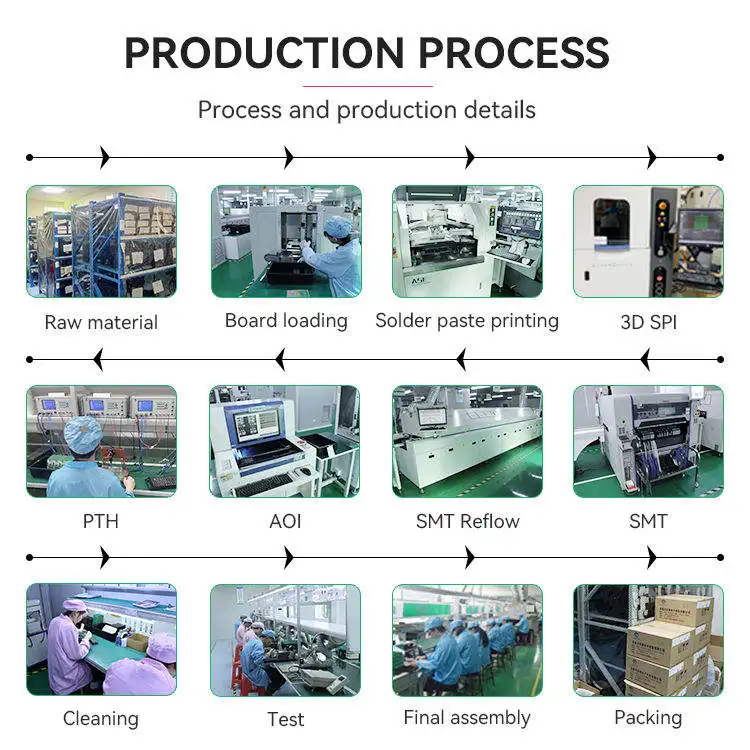 PRODUCTION PROCESS

Process and production details

Raw material

Board loading

Solder paste printing

3D SPI

PTH

AOI

SMT Reflow

SMT

Cleaning

Test

Final assembly

Packing