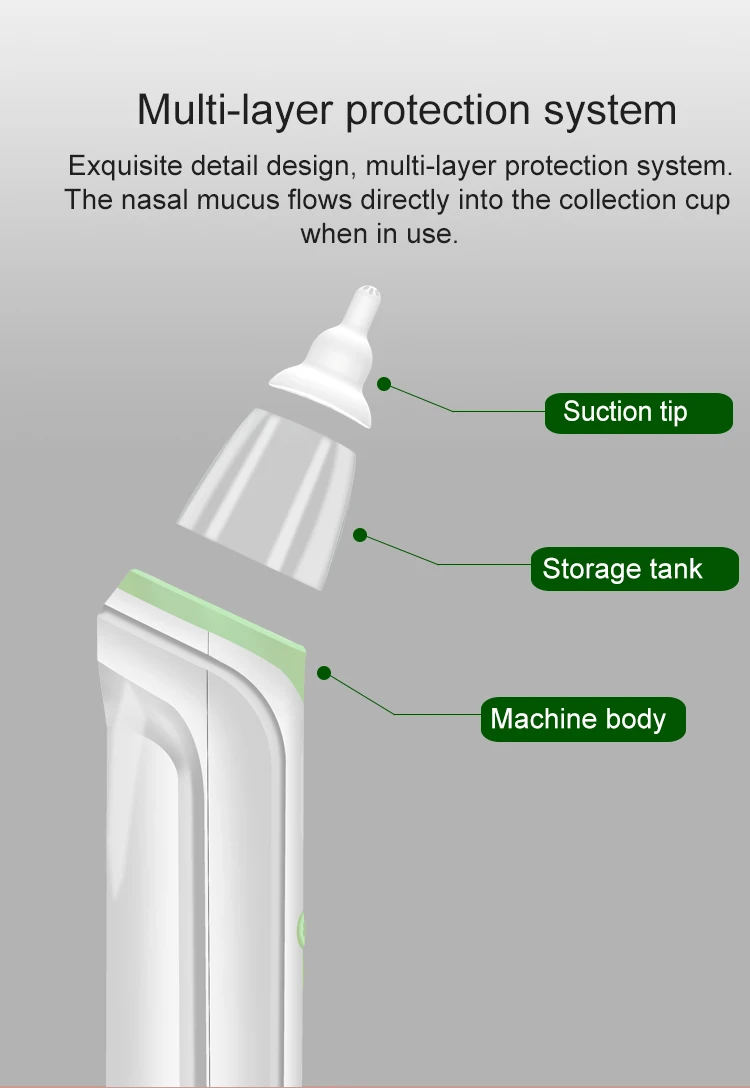 Multi-layer protection system

Exquisite detail design, multi-layer protection system. The nasal mucus flows directly into the collection cup when in use.

Suction tip

Storage tank

Machine body