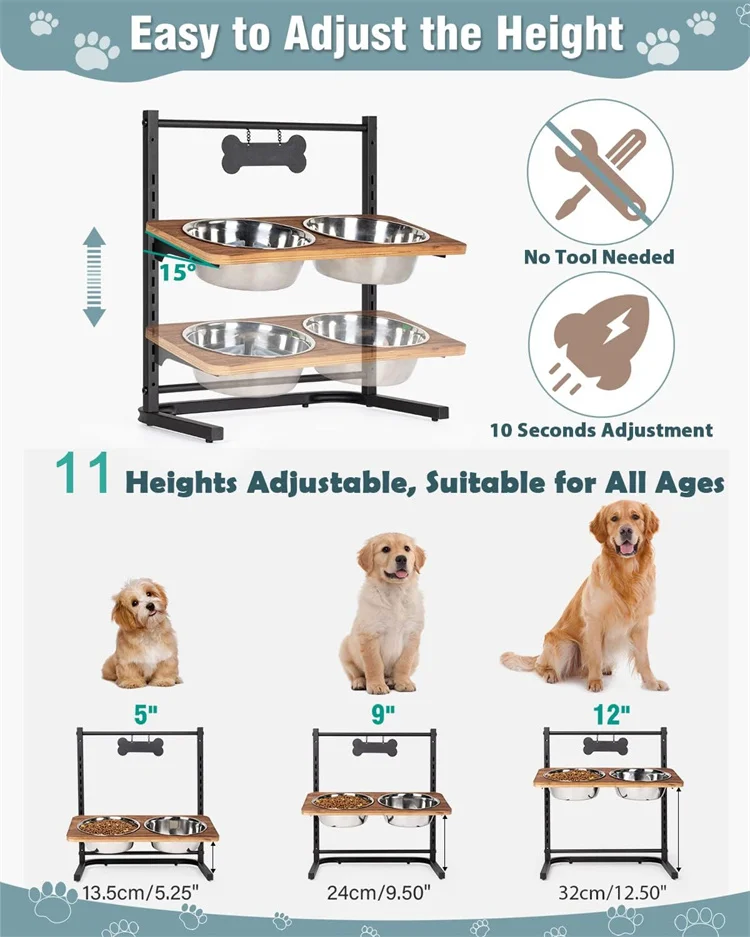 Easy to Adjust the Height

15°

No Tool Needed

10 Seconds Adjustment

11 Heights Adjustable, Suitable for All Ages

5"

9"

12"

13.5cm/5.25"

24cm/9.50"

32cm/12.50"