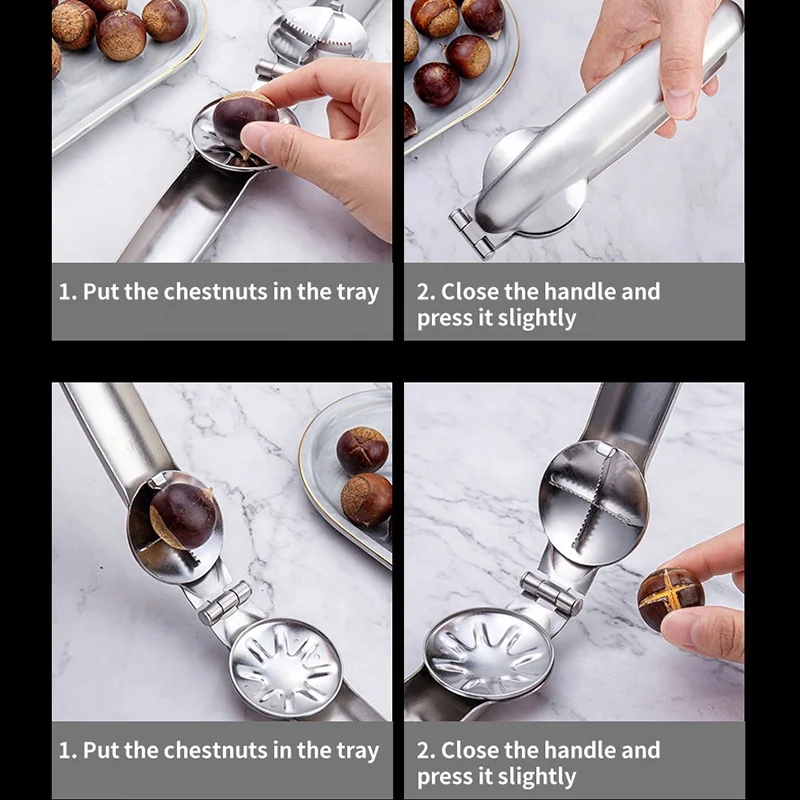 1. Put the chestnuts in the tray

2. Close the handle and press it slightly

1. Put the chestnuts in the tray

2. Close the handle and press it slightly