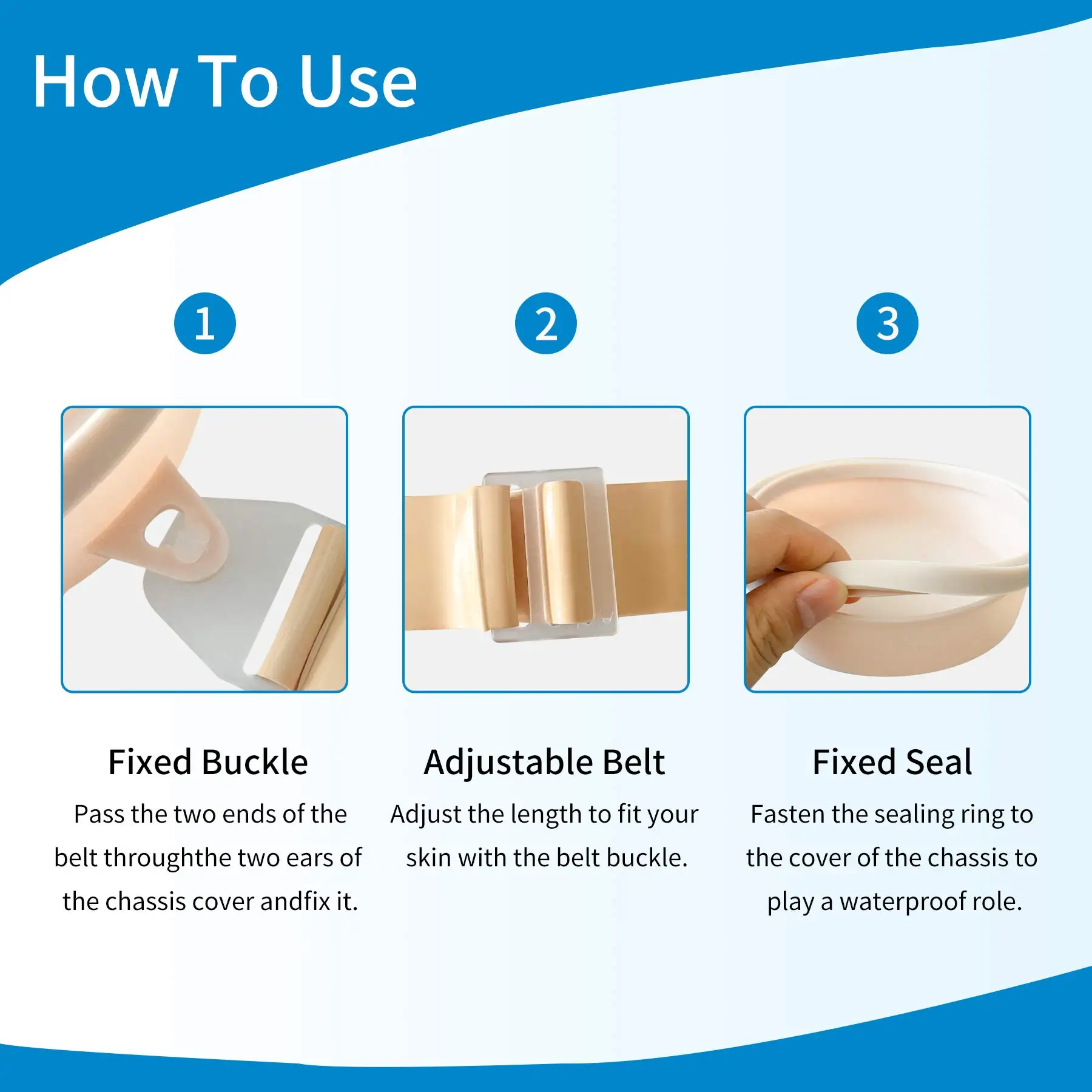 How To Use

1

Fixed Buckle

Pass the two ends of the belt throughthe two ears of the chassis cover andfix it.

2

Adjustable Belt

Adjust the length to fit your skin with the belt buckle.

3

Fixed Seal

Fasten the sealing ring to the cover of the chassis to play a waterproof role.