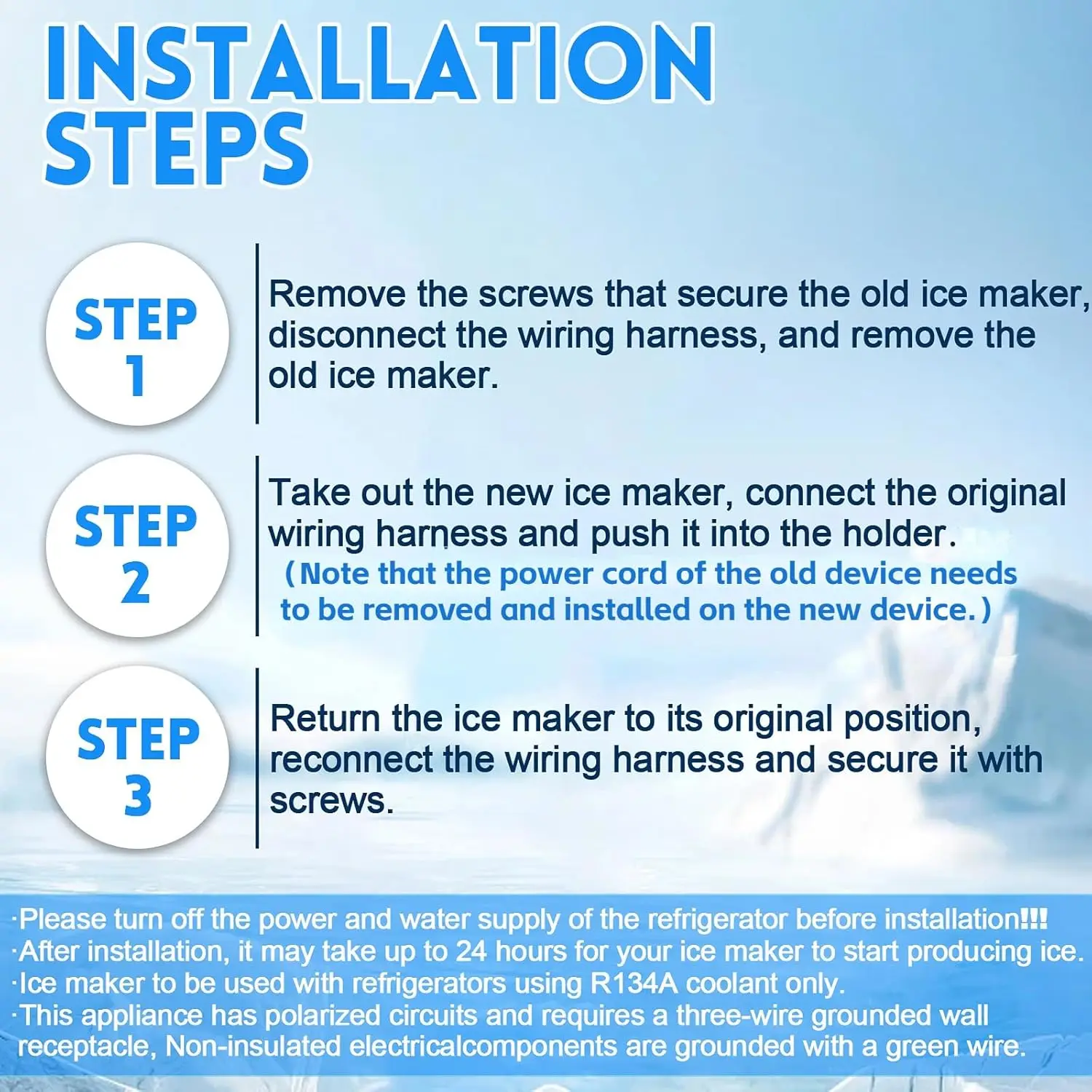 INSTALLATION STEPS

STEP 1

Remove the screws that secure the old ice maker, disconnect the wiring harness, and remove the old ice maker.

STEP 2

Take out the new ice maker, connect the original wiring harness and push it into the holder. (Note that the power cord of the old device needs to be removed and installed on the new device.)

STEP 3

Return the ice maker to its original position, reconnect the wiring harness and secure it with screws.

·Please turn off the power and water supply of the refrigerator before installation!!!
·After installation, it may take up to 24 hours for your ice maker to start producing ice.
·Ice maker to be used with refrigerators using R134A coolant only.
·This appliance has polarized circuits and requires a three-wire grounded wall receptacle, Non-insulated electricalcomponents are grounded with a green wire.