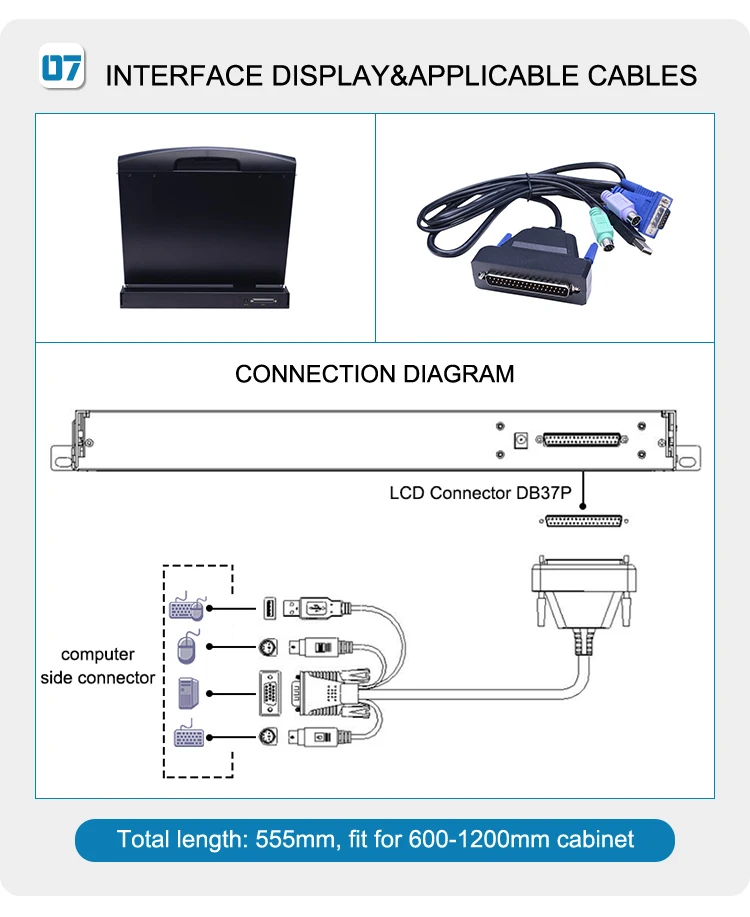 07 INTERFACE DISPLAY&APPLICABLE CABLES

CONNECTION DIAGRAM

LCD Connector DB37P

computer side connector

Total length: 555mm, fit for 600-1200mm cabinet