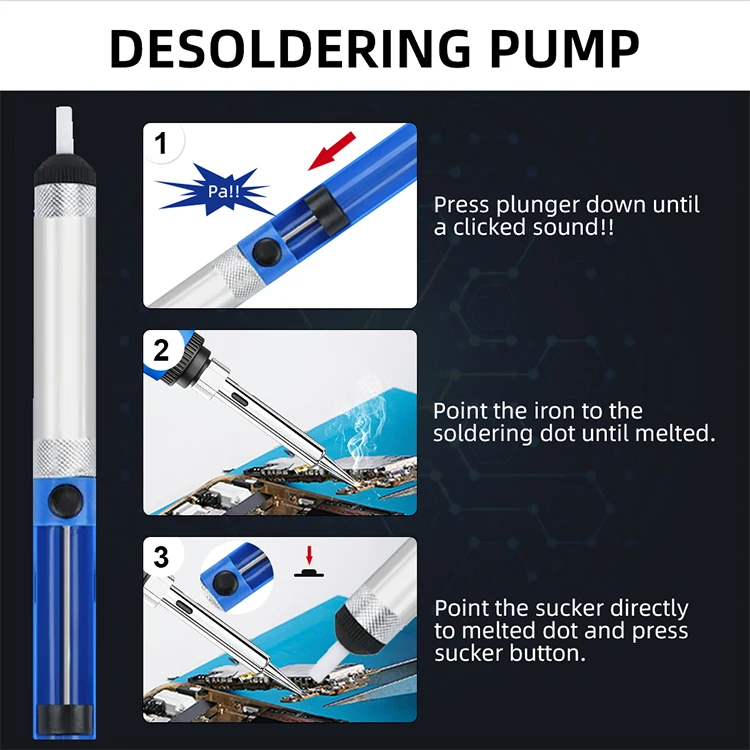 DESOLDERING PUMP

1

Pa!!

Press plunger down until a clicked sound!!

2

Point the iron to the soldering dot until melted.

3

Point the sucker directly to melted dot and press sucker button.