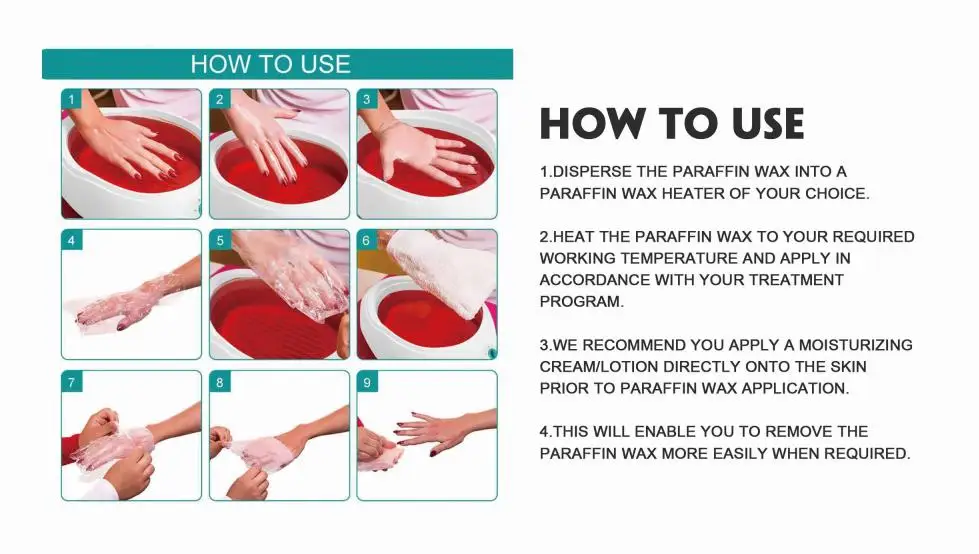 HOW TO USE

1

2

3

4

5

6

7

8

9

HOW TO USE

1.DISPERSE THE PARAFFIN WAX INTO A PARAFFIN WAX HEATER OF YOUR CHOICE.

2.HEAT THE PARAFFIN WAX TO YOUR REQUIRED WORKING TEMPERATURE AND APPLY IN ACCORDANCE WITH YOUR TREATMENT PROGRAM.

3.WE RECOMMEND YOU APPLY A MOISTURIZING CREAM/LOTION DIRECTLY ONTO THE SKIN PRIOR TO PARAFFIN WAX APPLICATION.

4.THIS WILL ENABLE YOU TO REMOVE THE PARAFFIN WAX MORE EASILY WHEN REQUIRED.