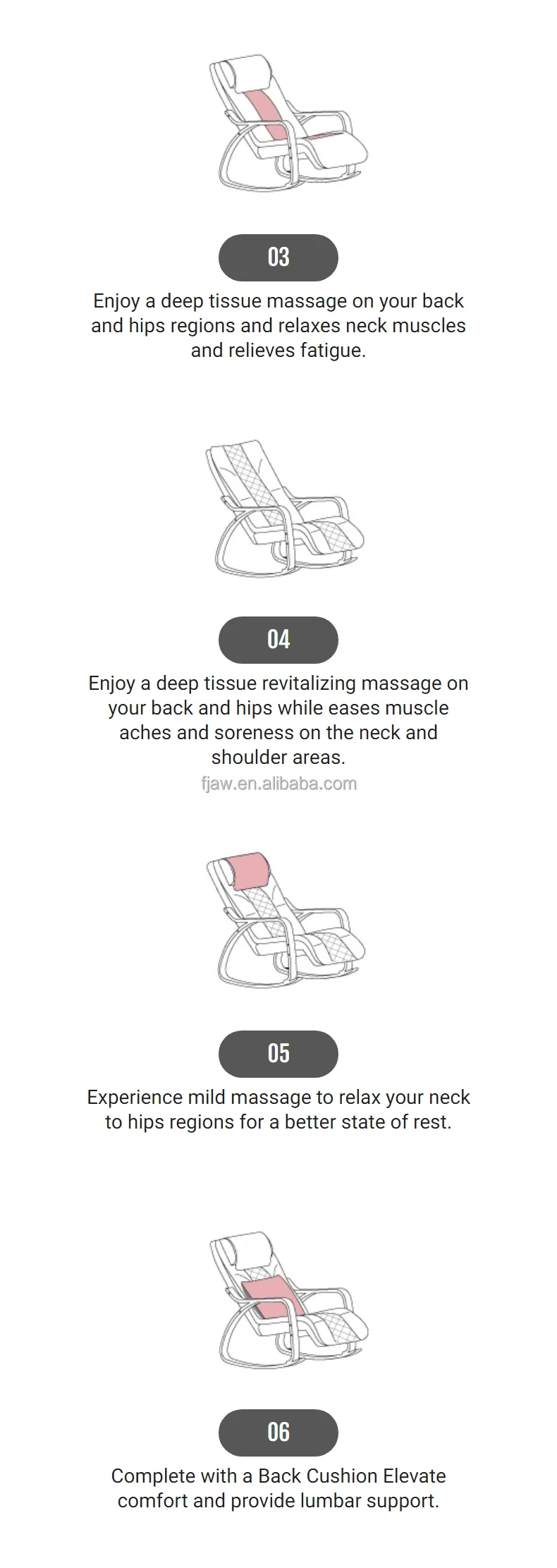 03

Enjoy a deep tissue massage on your back and hips regions and relaxes neck muscles and relieves fatigue.

04

Enjoy a deep tissue revitalizing massage on your back and hips while eases muscle aches and soreness on the neck and shoulder areas.

fjaw.en.alibaba.com

05

Experience mild massage to relax your neck to hips regions for a better state of rest.

06

Complete with a Back Cushion Elevate comfort and provide lumbar support.