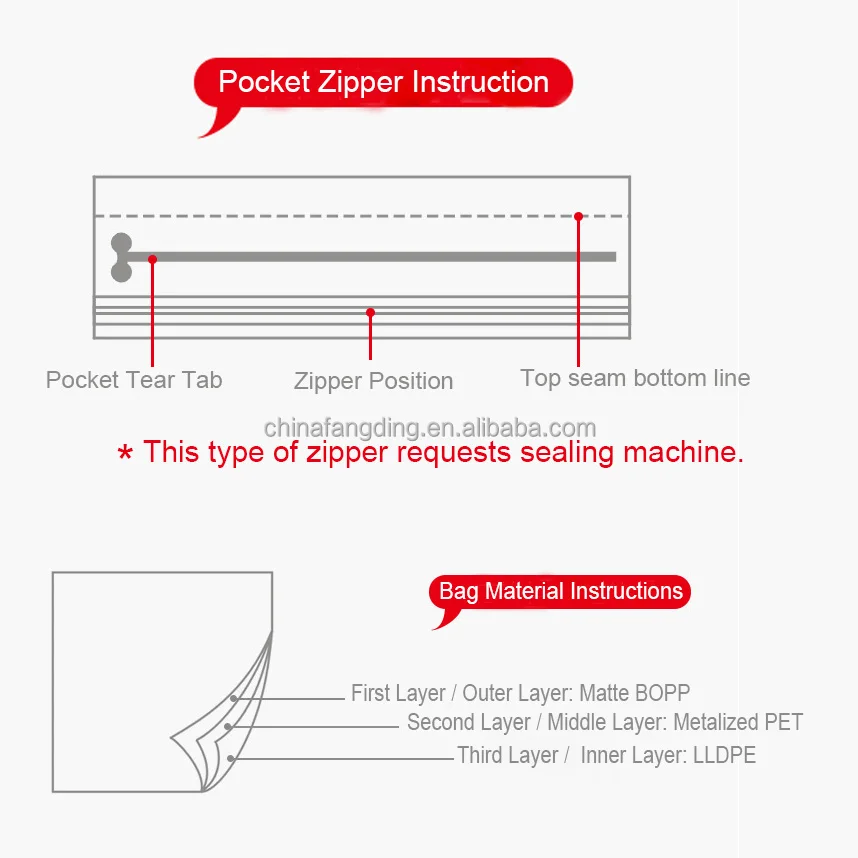 Pocket Zipper Instruction

Pocket Tear Tab

Zipper Position

Top seam bottom line

chinafangding.en.alibaba.com

* This type of zipper requests sealing machine.

Bag Material Instructions

First Layer / Outer Layer: Matte BOPP

Second Layer / Middle Layer: Metalized PET

Third Layer / Inner Layer: LLDPE