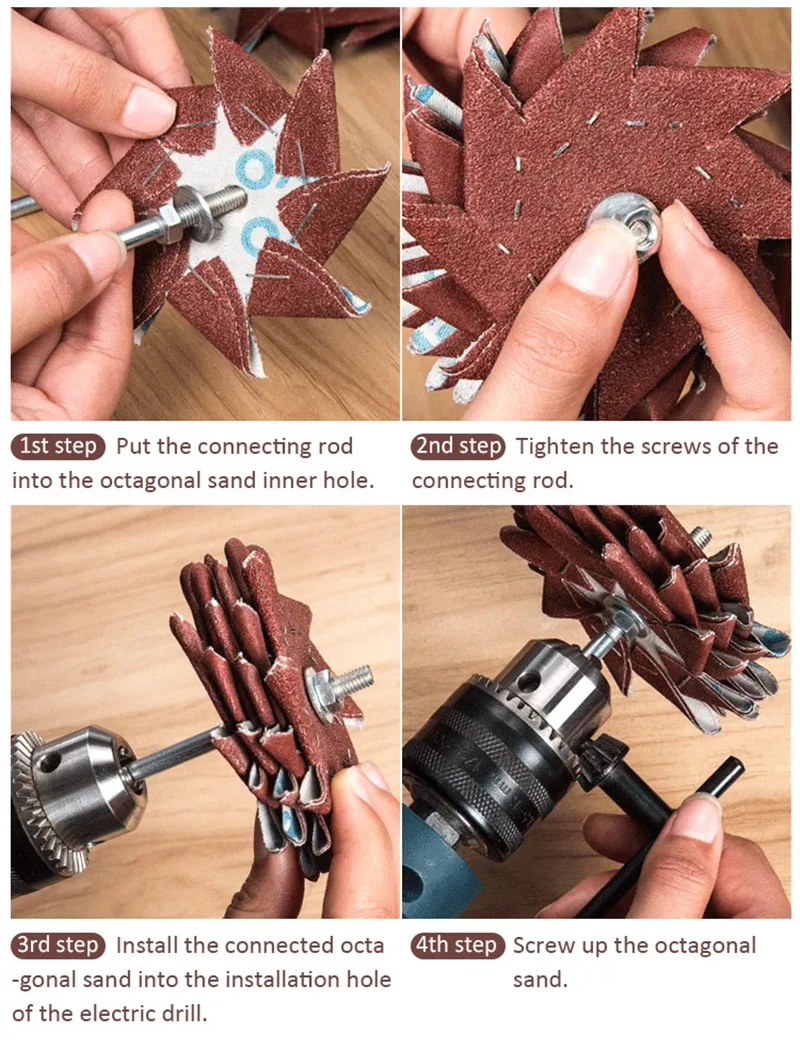 1st step Put the connecting rod into the octagonal sand inner hole.

2nd step Tighten the screws of the connecting rod.

3rd step Install the connected octa -gonal sand into the installation hole of the electric drill.

4th step Screw up the octagonal sand.