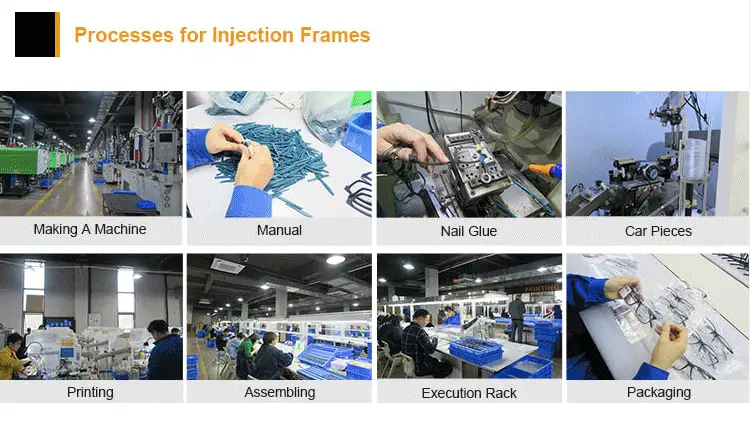 Processes for Injection Frames

Making A Machine

Manual

Nail Glue

Car Pieces

Printing

Assembling

Execution Rack

Packaging