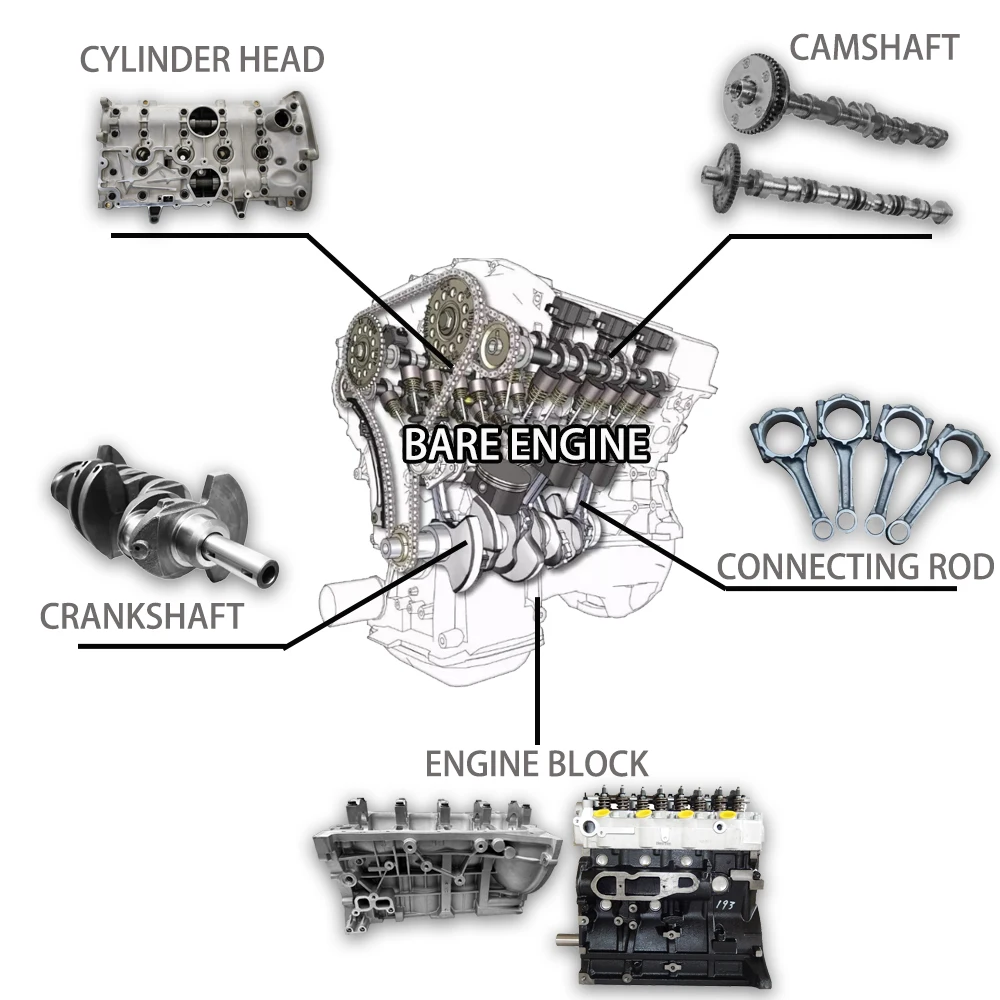 CYLINDER HEAD

CAMSHAFT

BARE ENGINE

CONNECTING ROD

CRANKSHAFT

ENGINE BLOCK

193